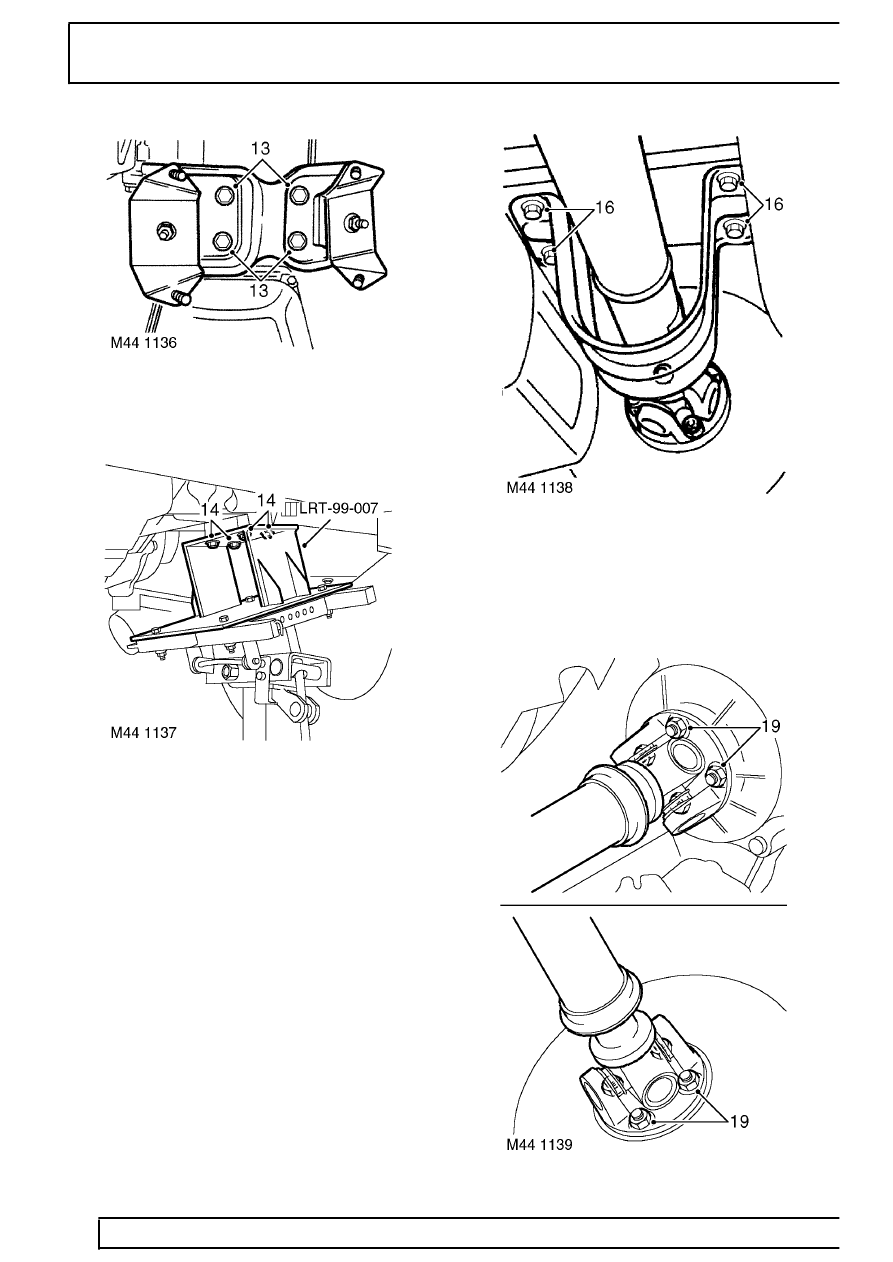 13

13

M44 1136

14

14

LRT-99-007

M44 1137

16

16

M44 1138

19

19

M44 1139