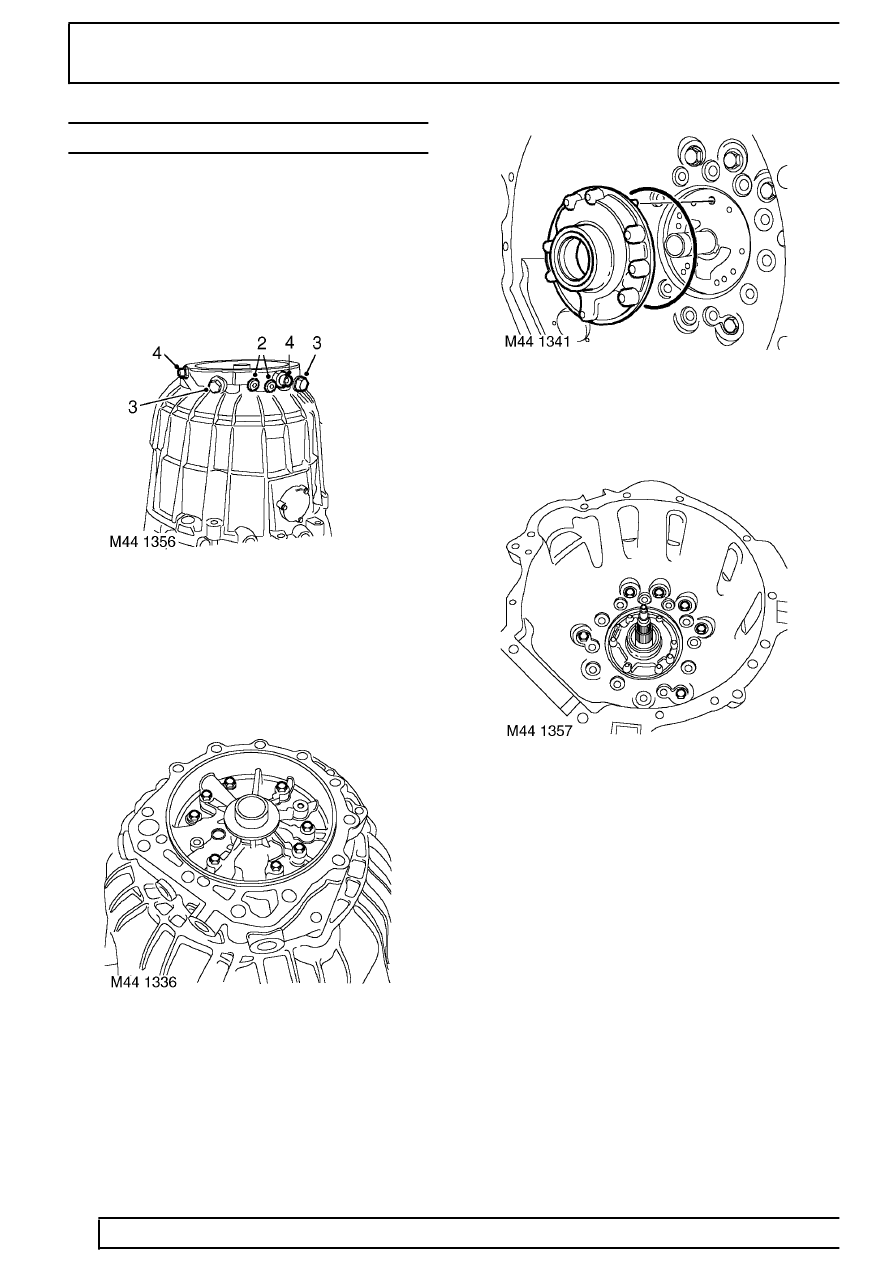 4
2
4
3
3
M44 1356

M44 1336

M44 1341

M44 1357