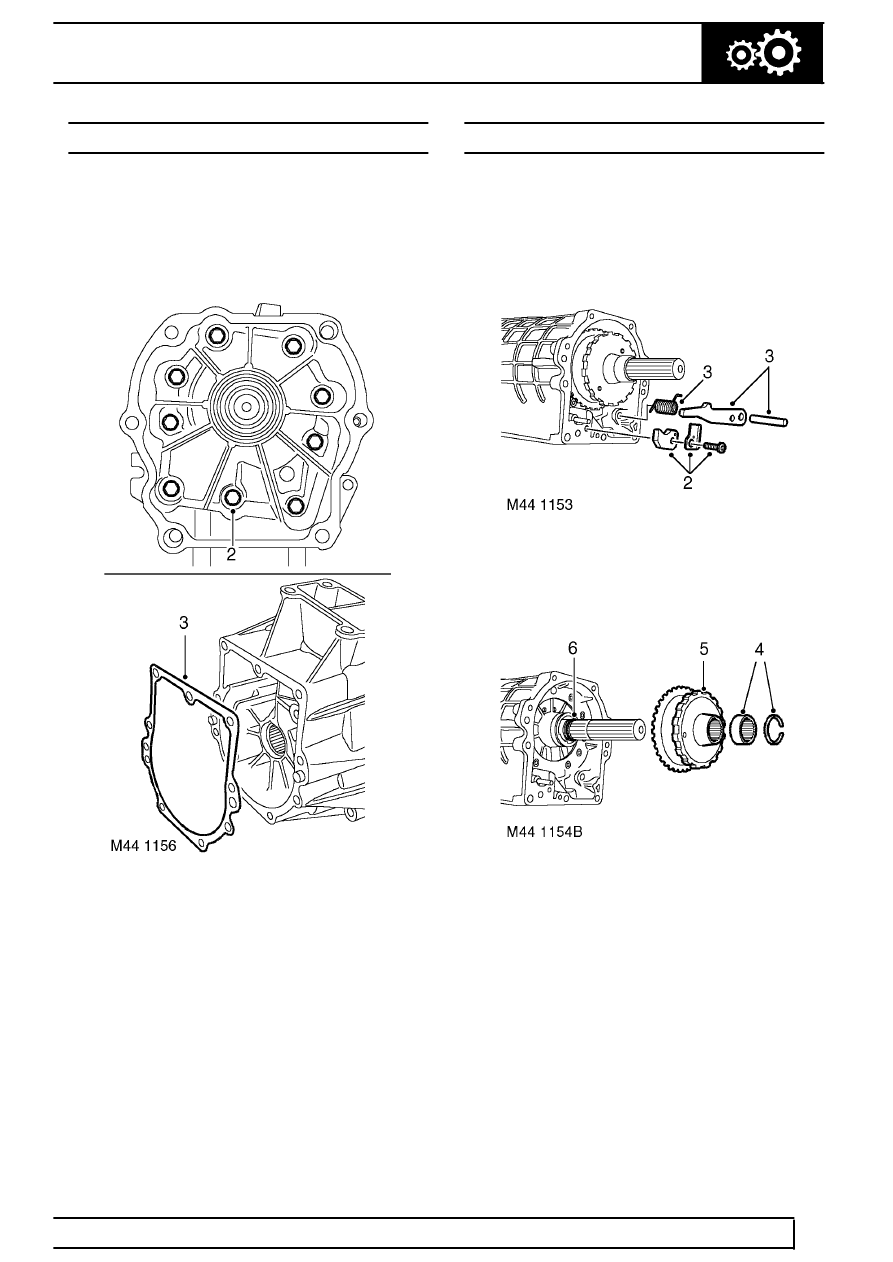 2

3

M44 1156

3

3

2

M44 1153

6

5

4

M44 1154B