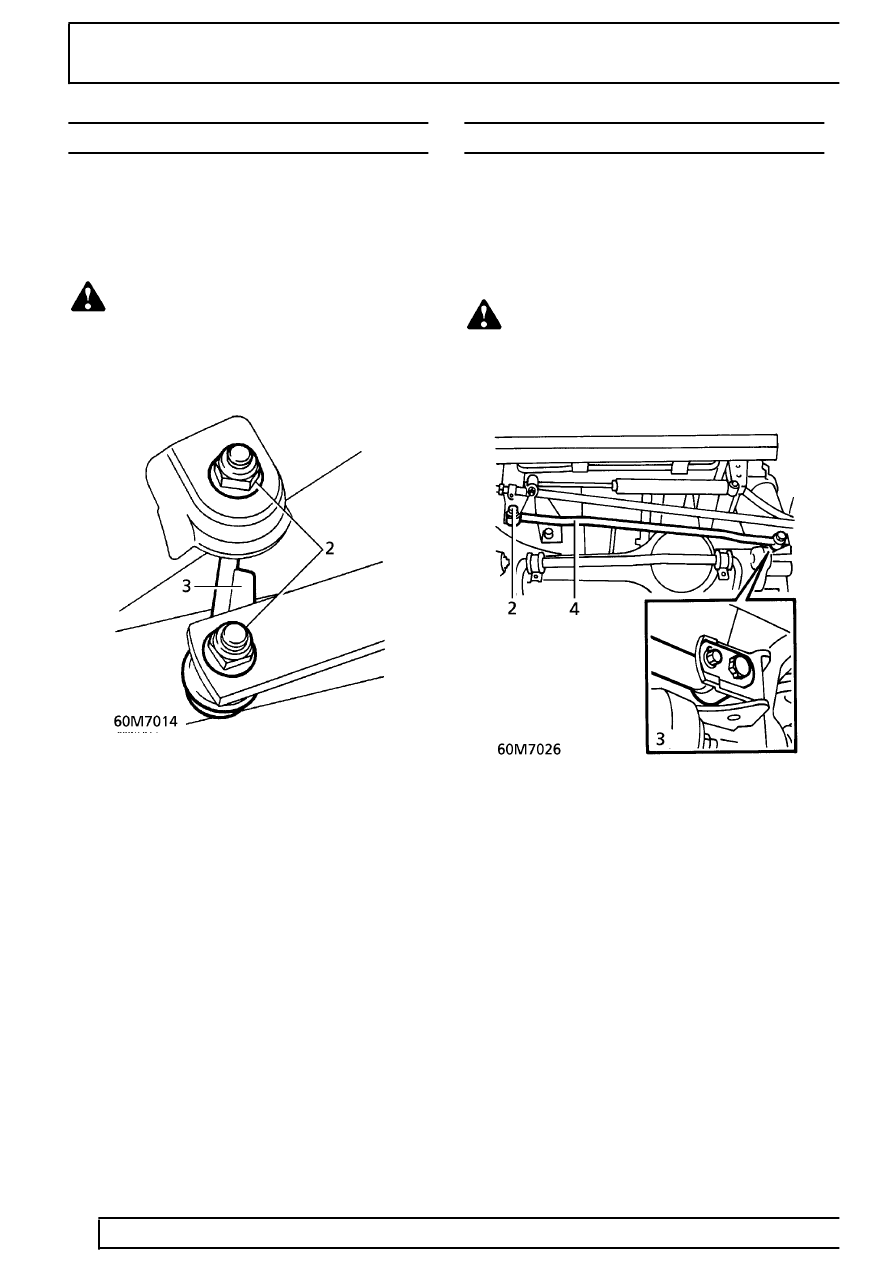 2

3

60M7014

2

4

3

60M7026