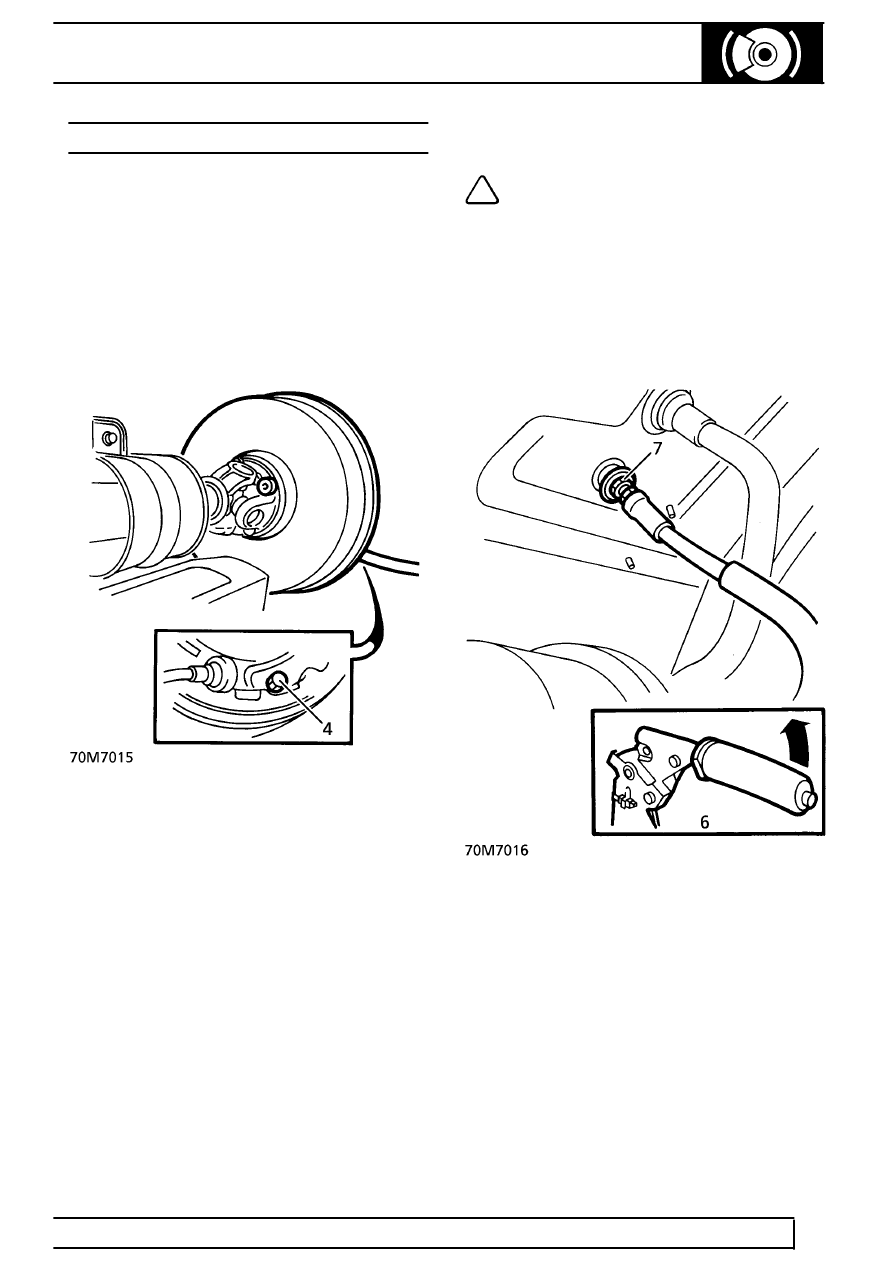 4

70M7015

7

6

70M7016