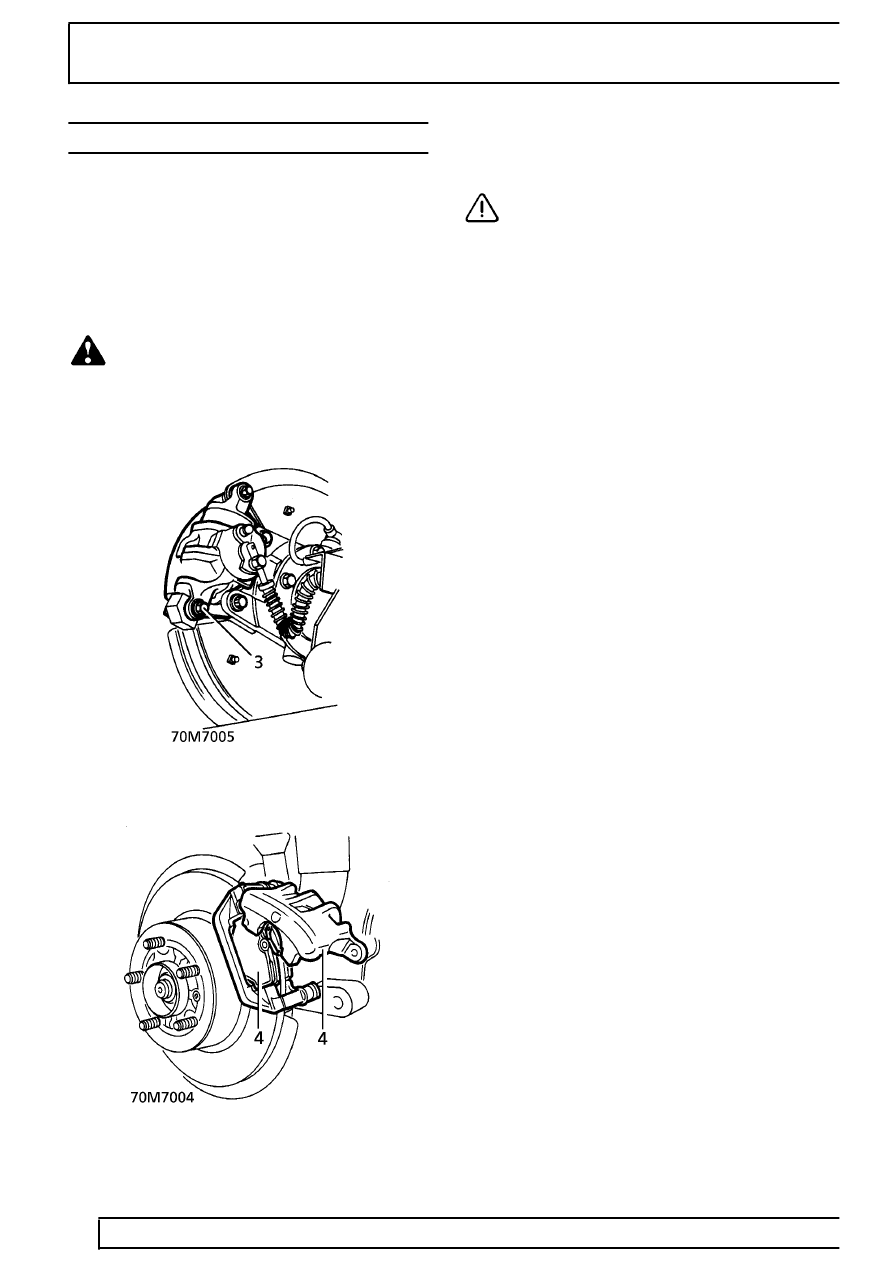 3

70M7005

4

4

70M7004