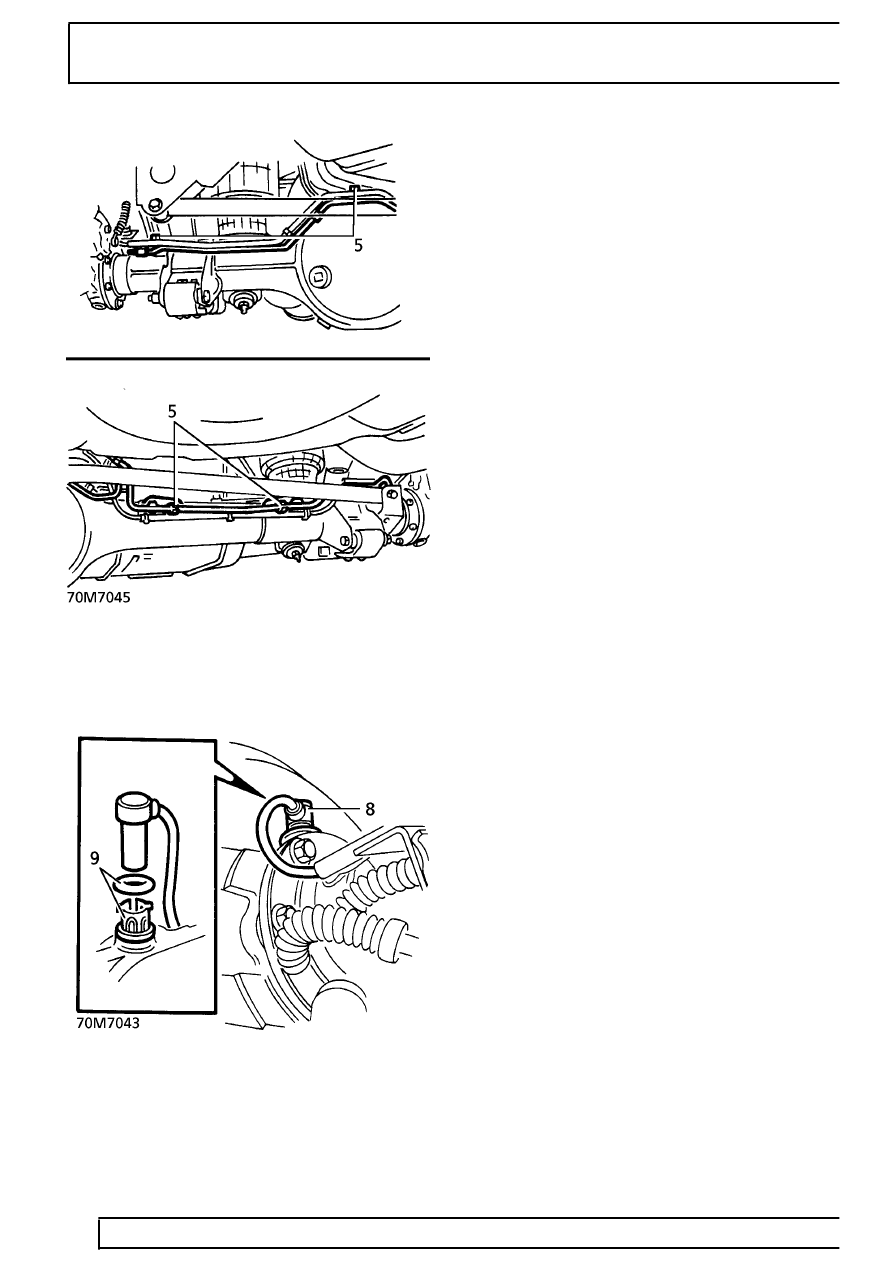 5

5

70M7045

8

9

70M7043