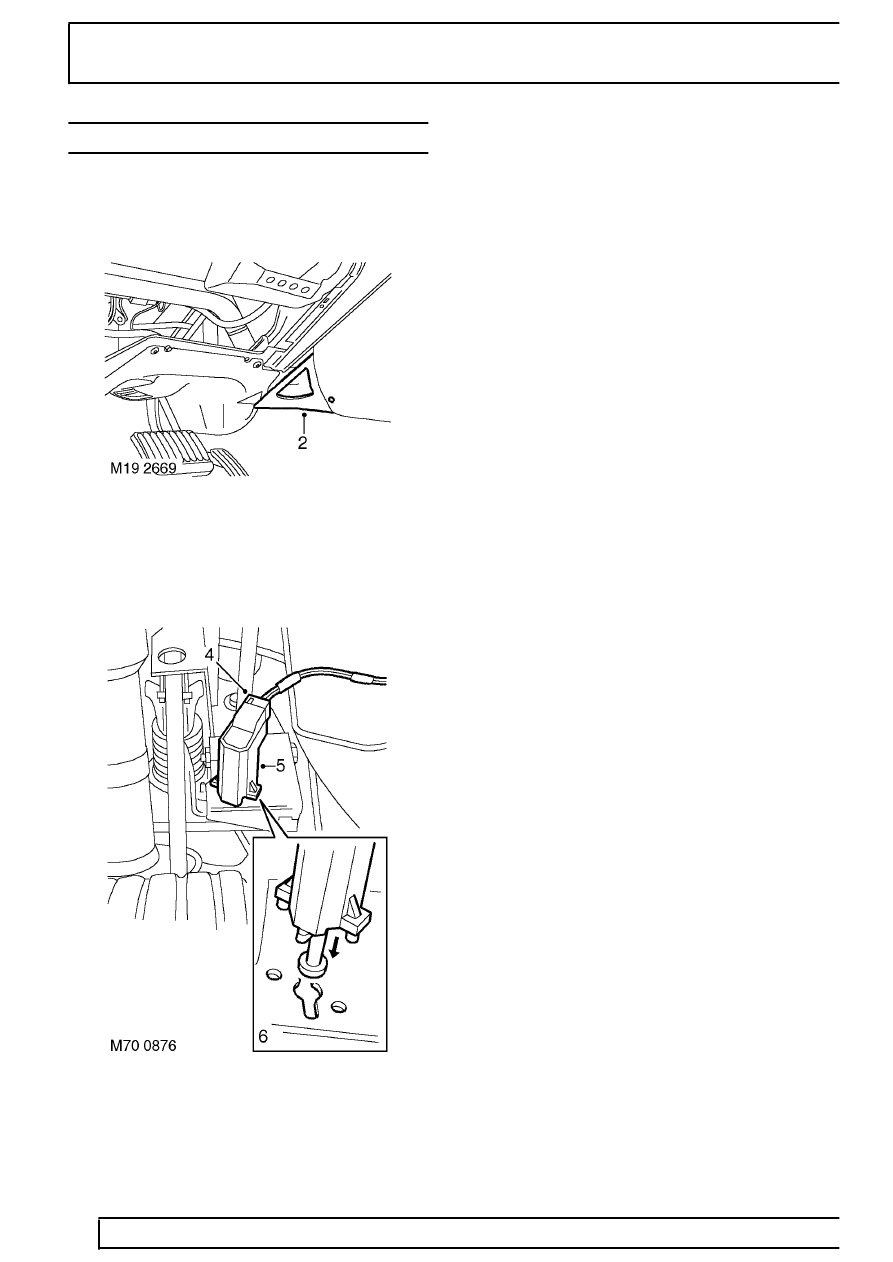 2

M19 2669

4

5

6

M70 0876