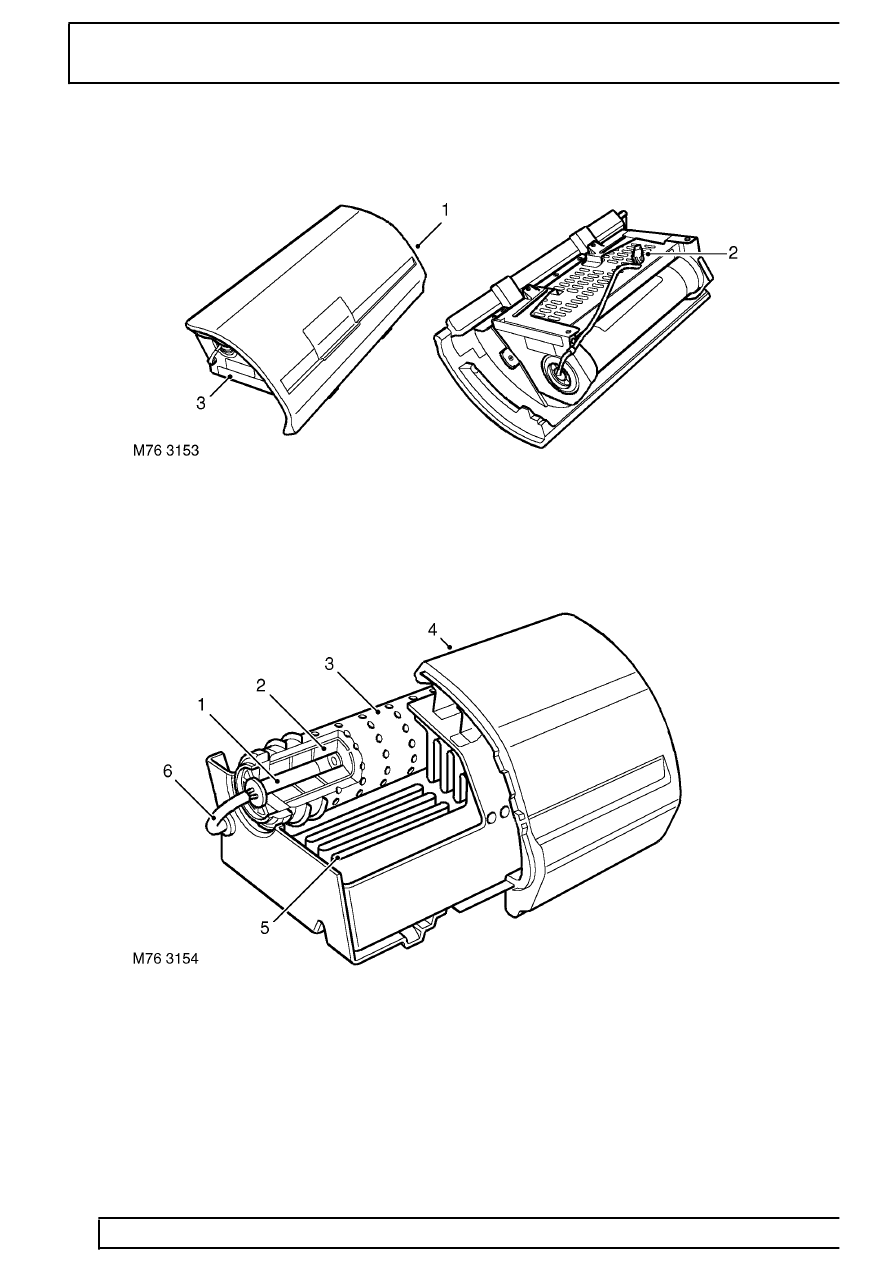 1

2

3

M76 3153

4

3

2

1

6

5

M76 3154