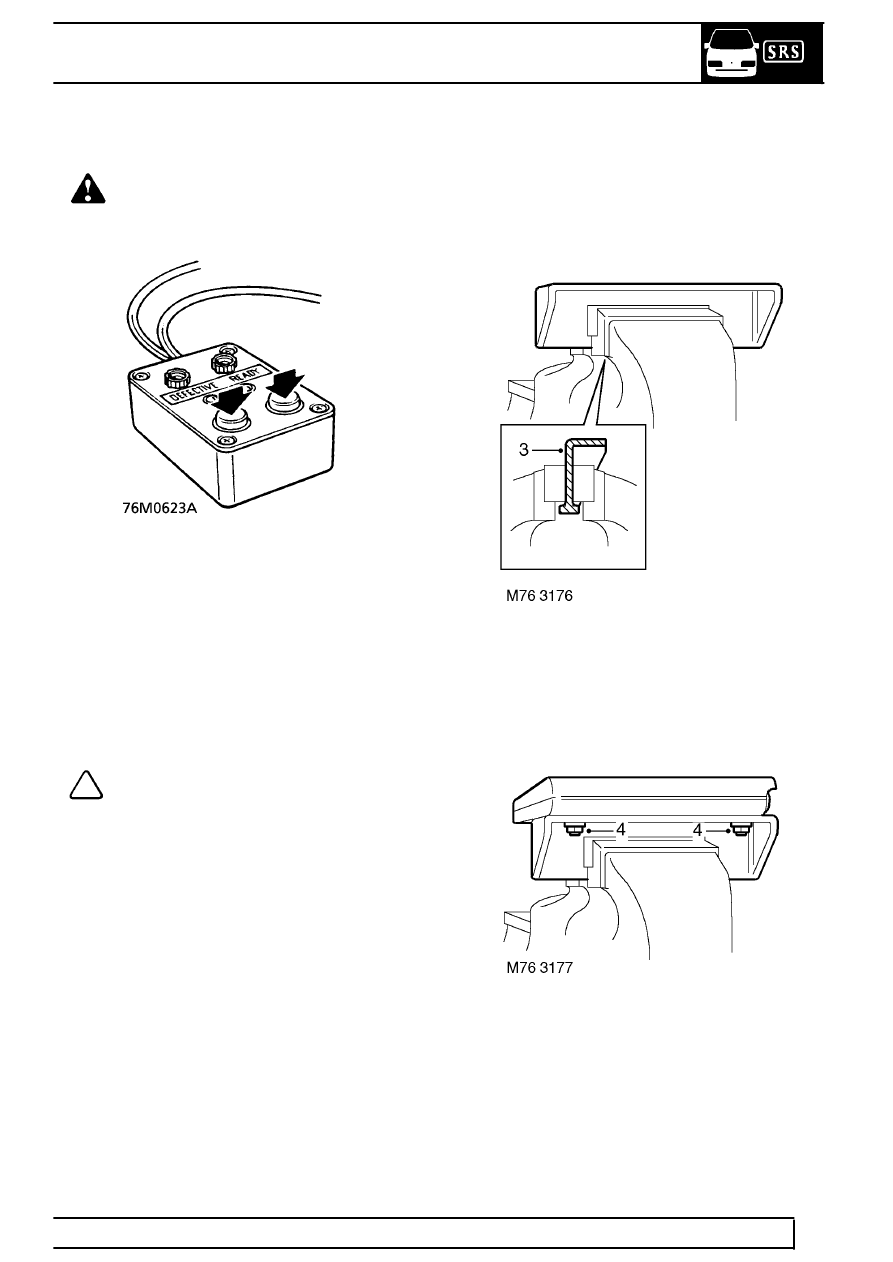 SRS

DEFECTIVE READY

76M0623A

3

M76 3176

4

4

M76 3177