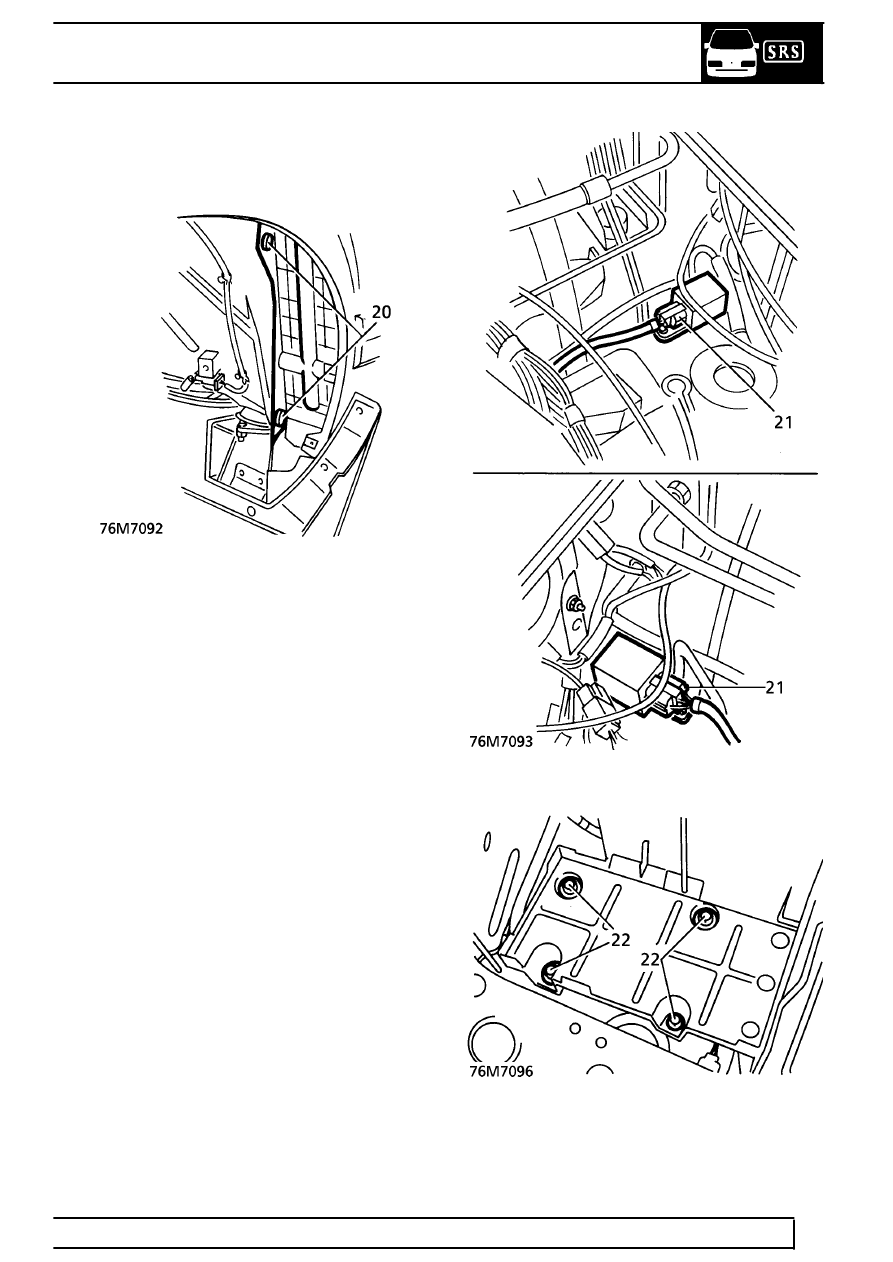 SRS

20

76M7092

21

21

76M7093

22

22

76M7096