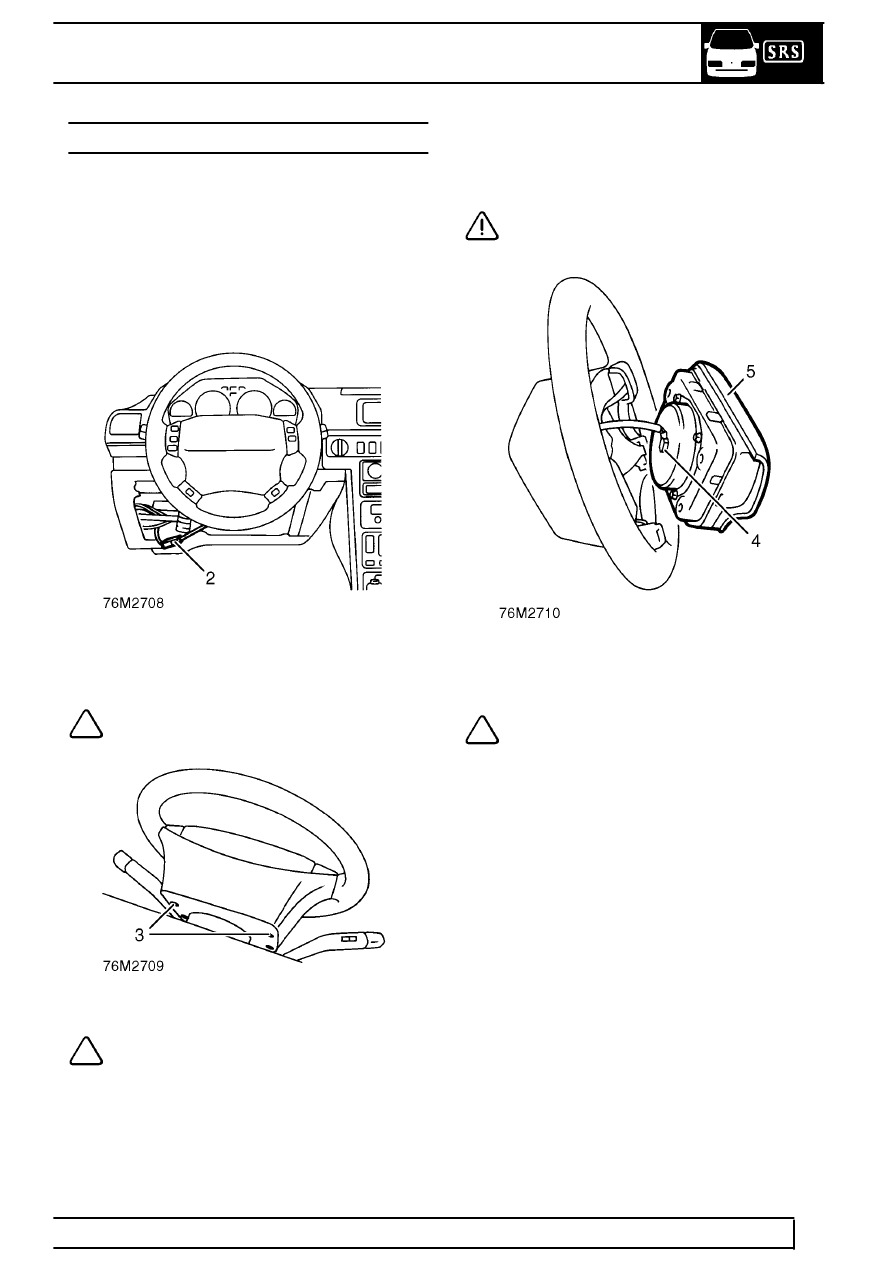 SRS

2

76M2708

3

76M2709

5

4

76M2710