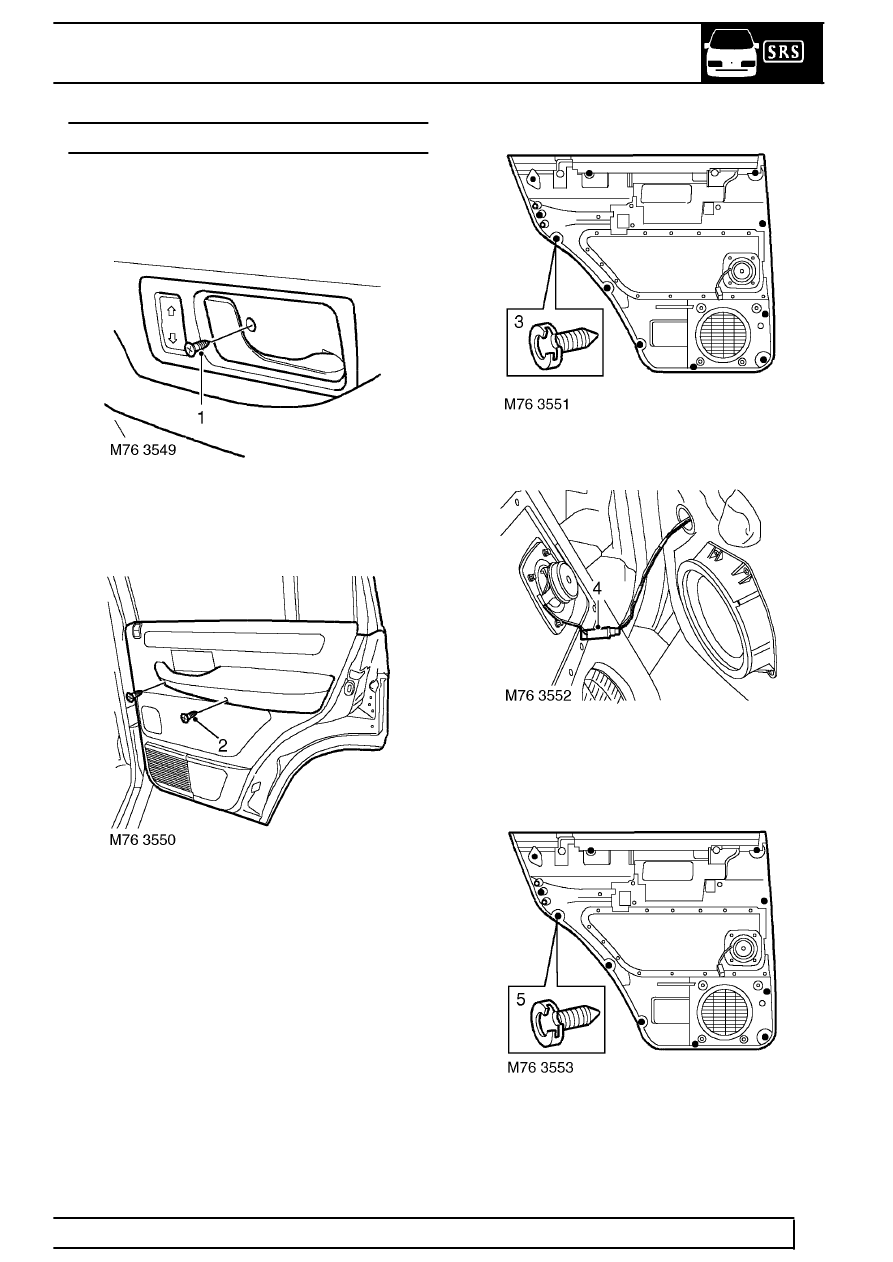 SRS

1

M76 3549

2

M76 3550

3

M76 3551

4

M76 3552

5

M76 3553