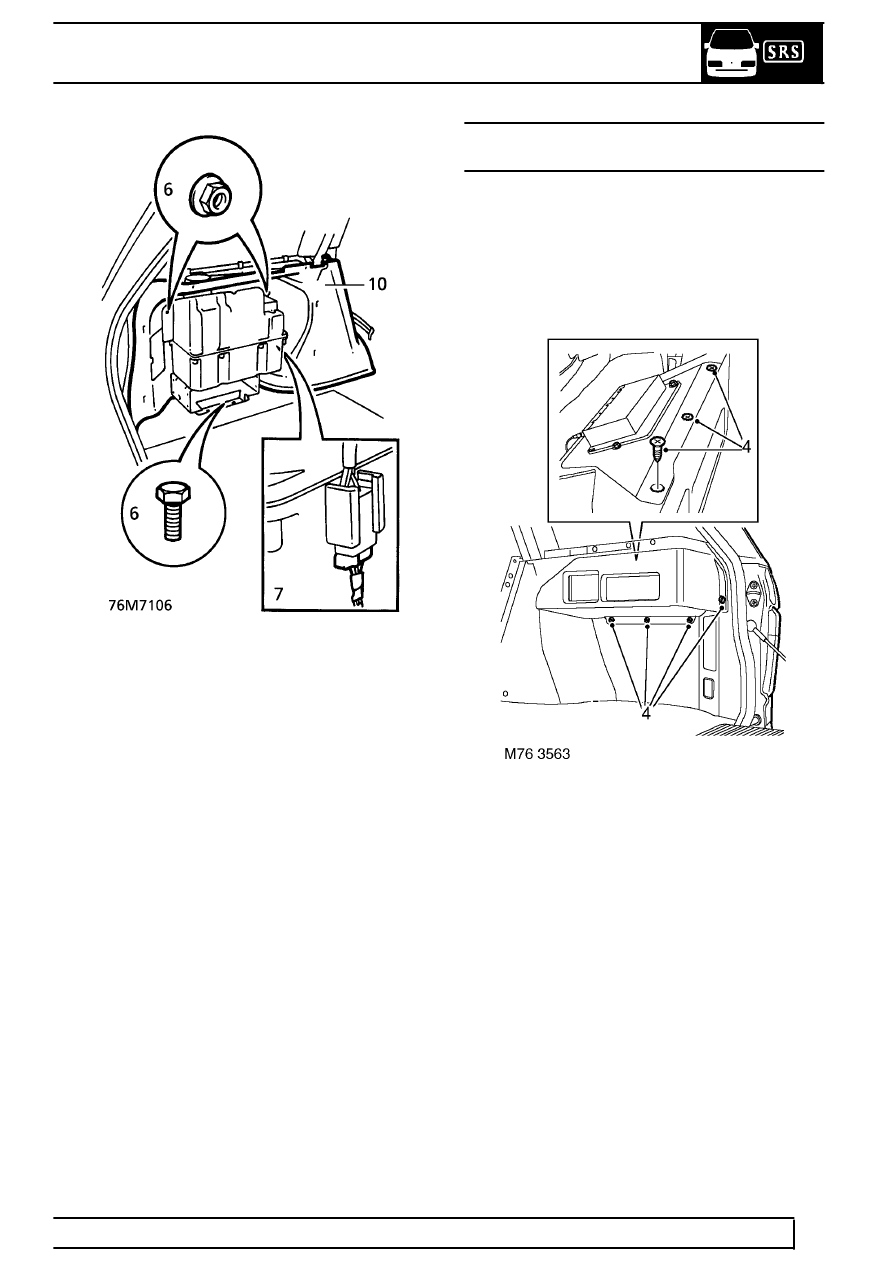 SRS

6

10

6

7

76M7106

4

4

M76 3563