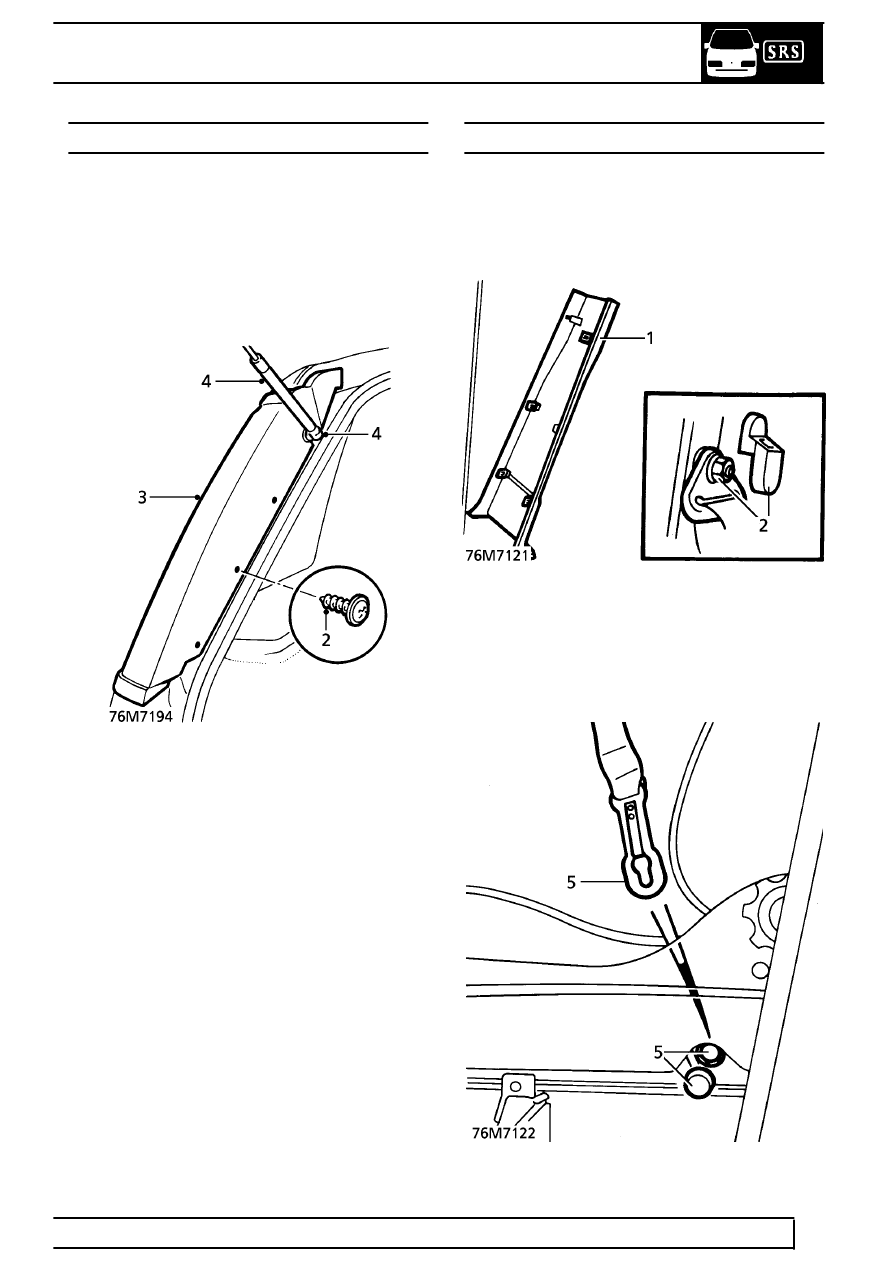 SRS

4

4

3

2

76M7194

1

2

76M7121

5

5

76M7122