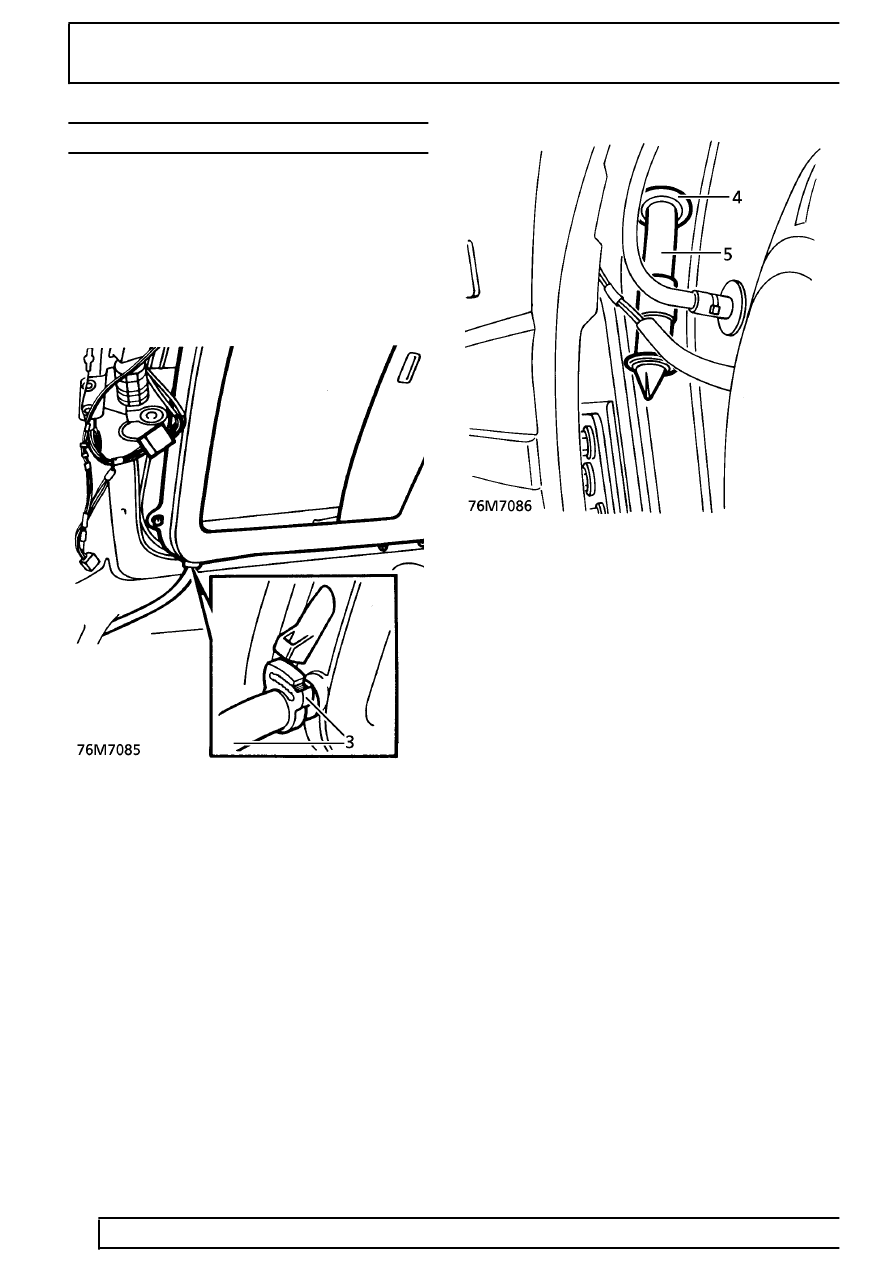 76M7085

3

4

5

76M7086