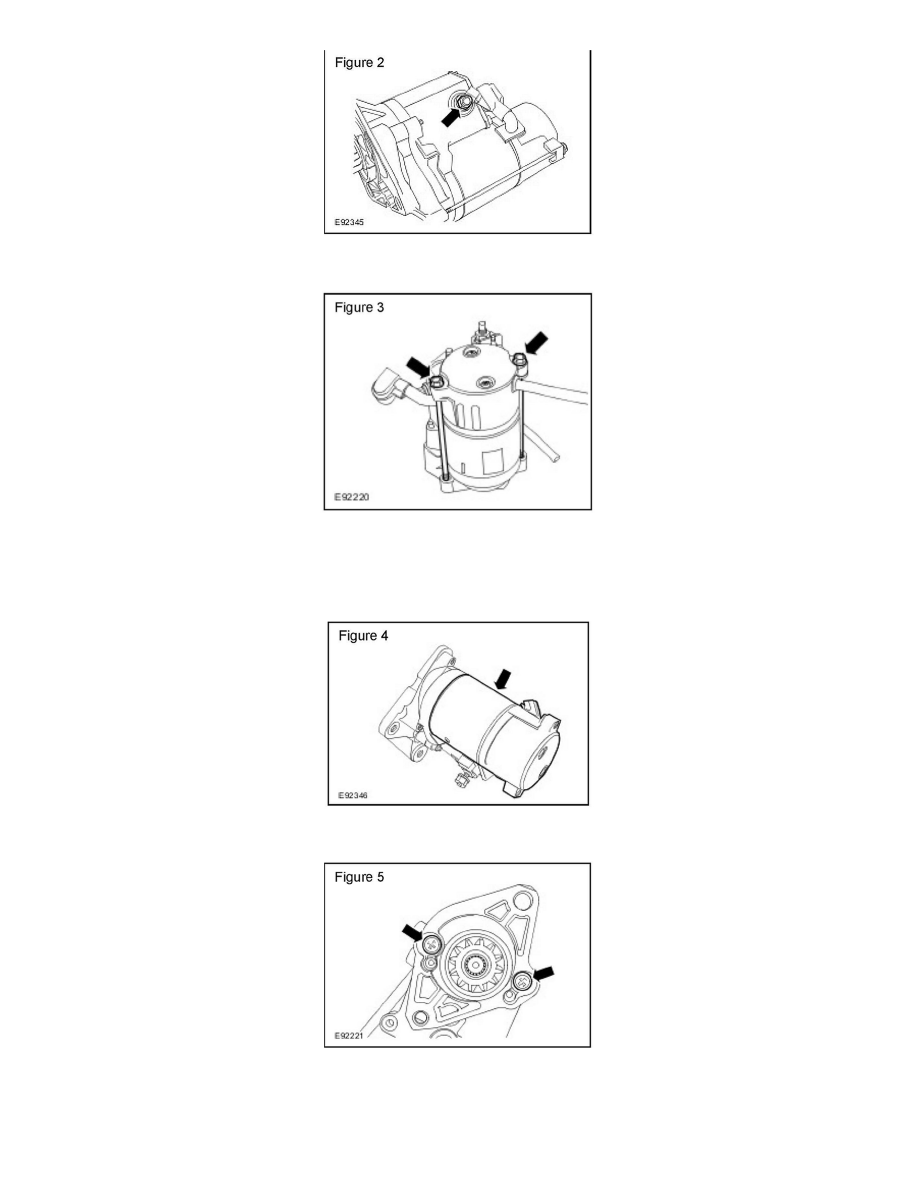 Figure 2

E92345

Figure 3

E92220

Figure 4

E92346

Figure 5

E92221