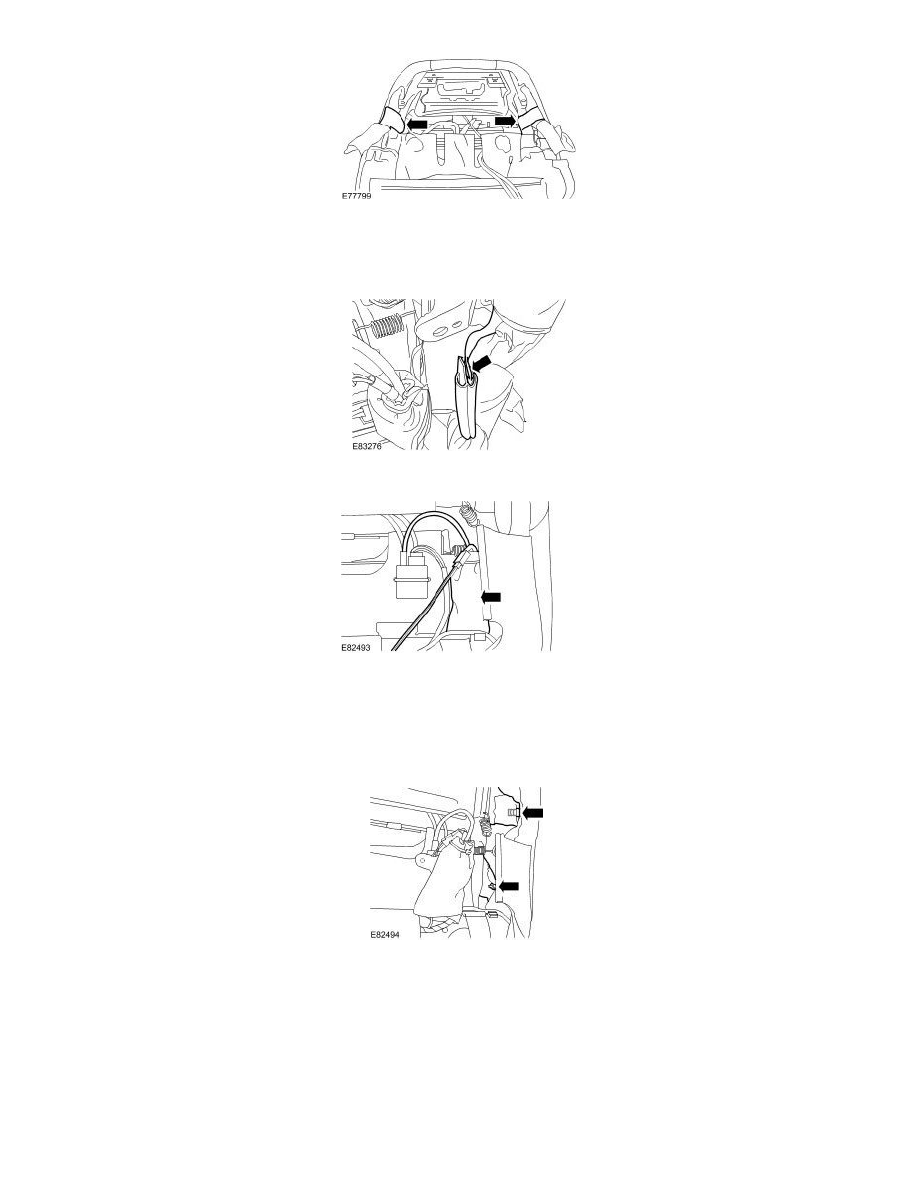 E77799

E83276

E82493

E82494