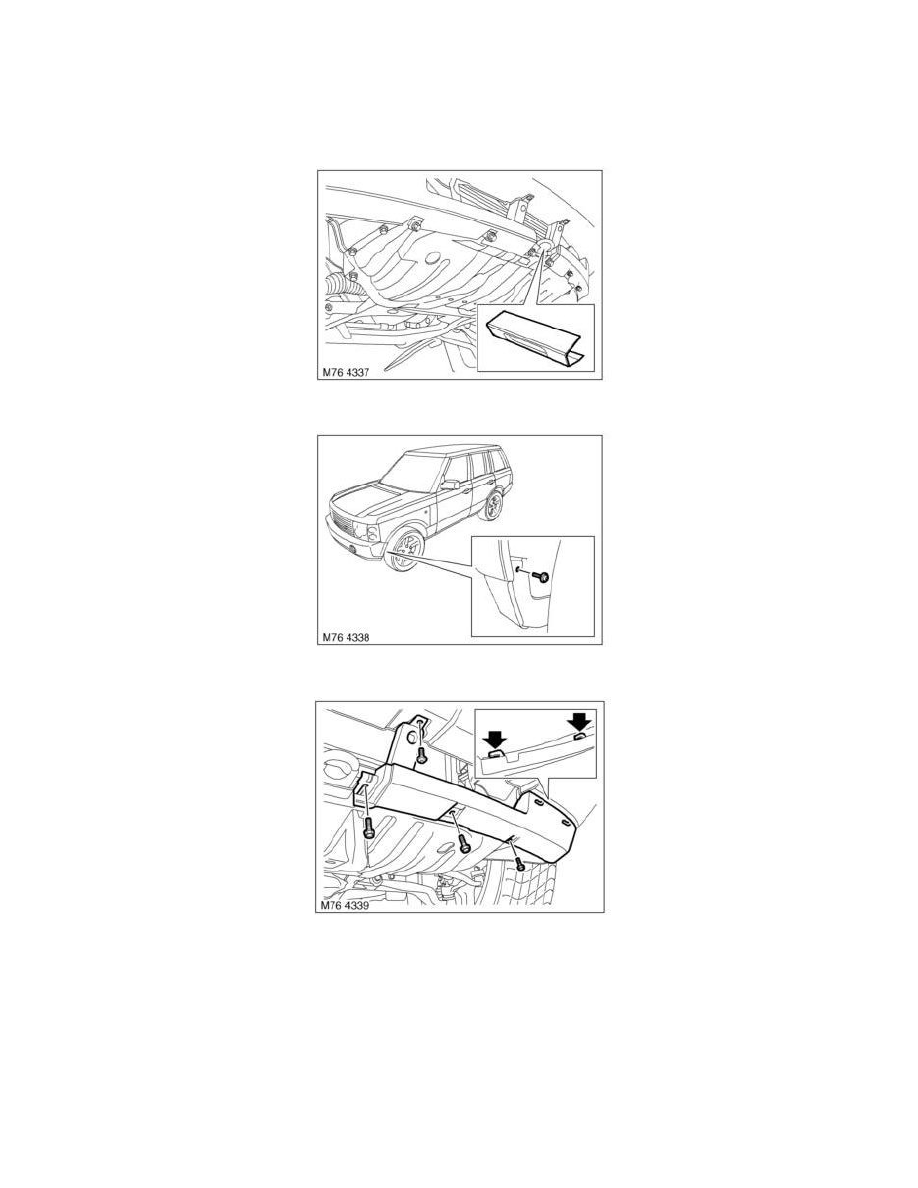 M76 4337

M76 4338

M76 4339