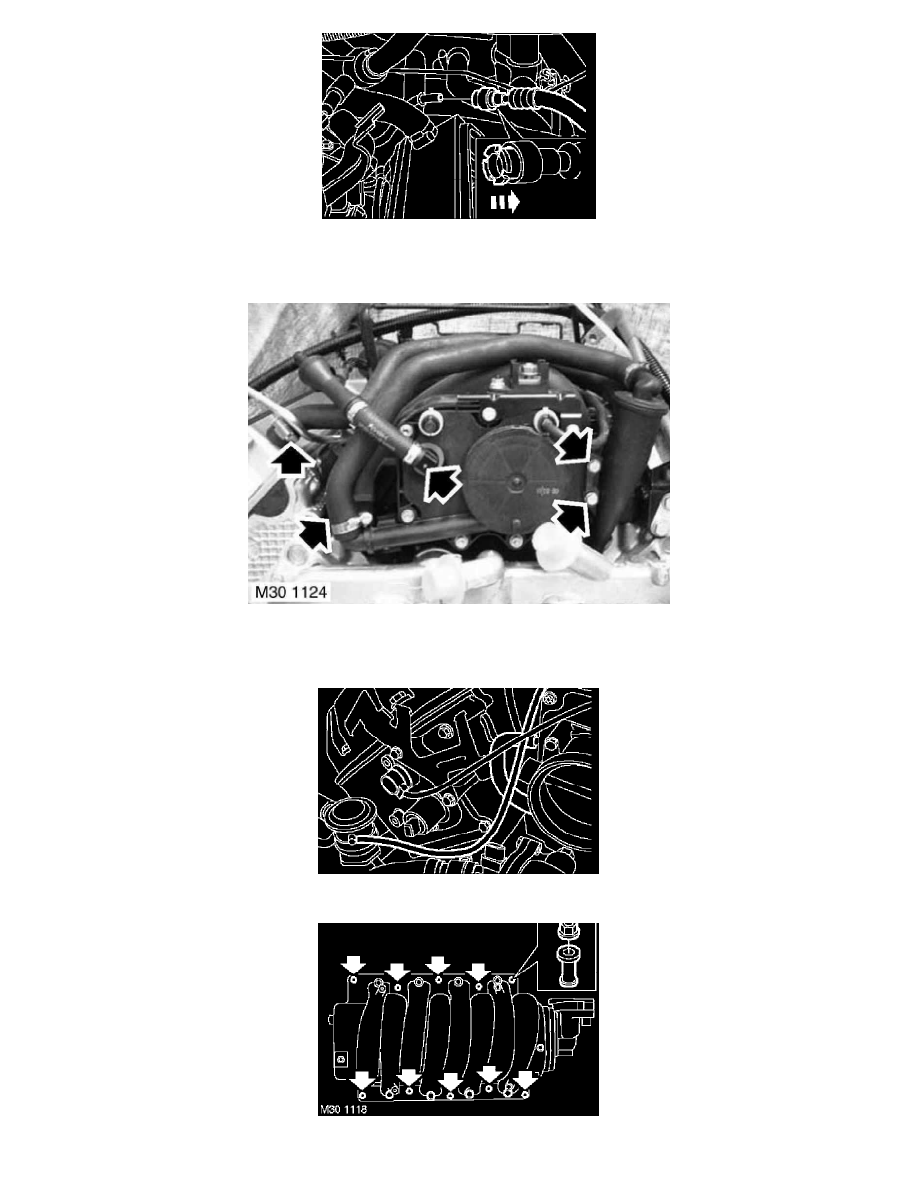 M30 1124

M30 1118