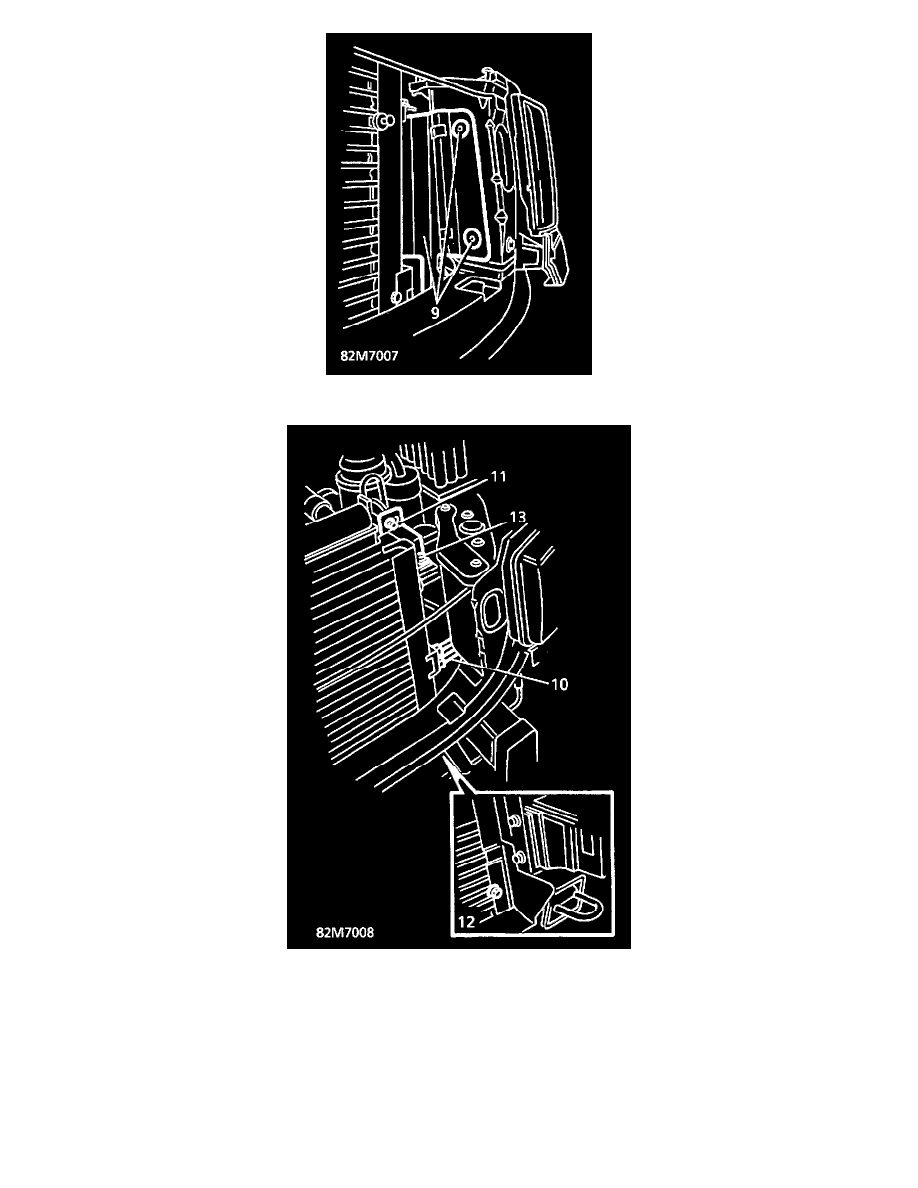 9

82M7007

11

13

10

12

82M7008