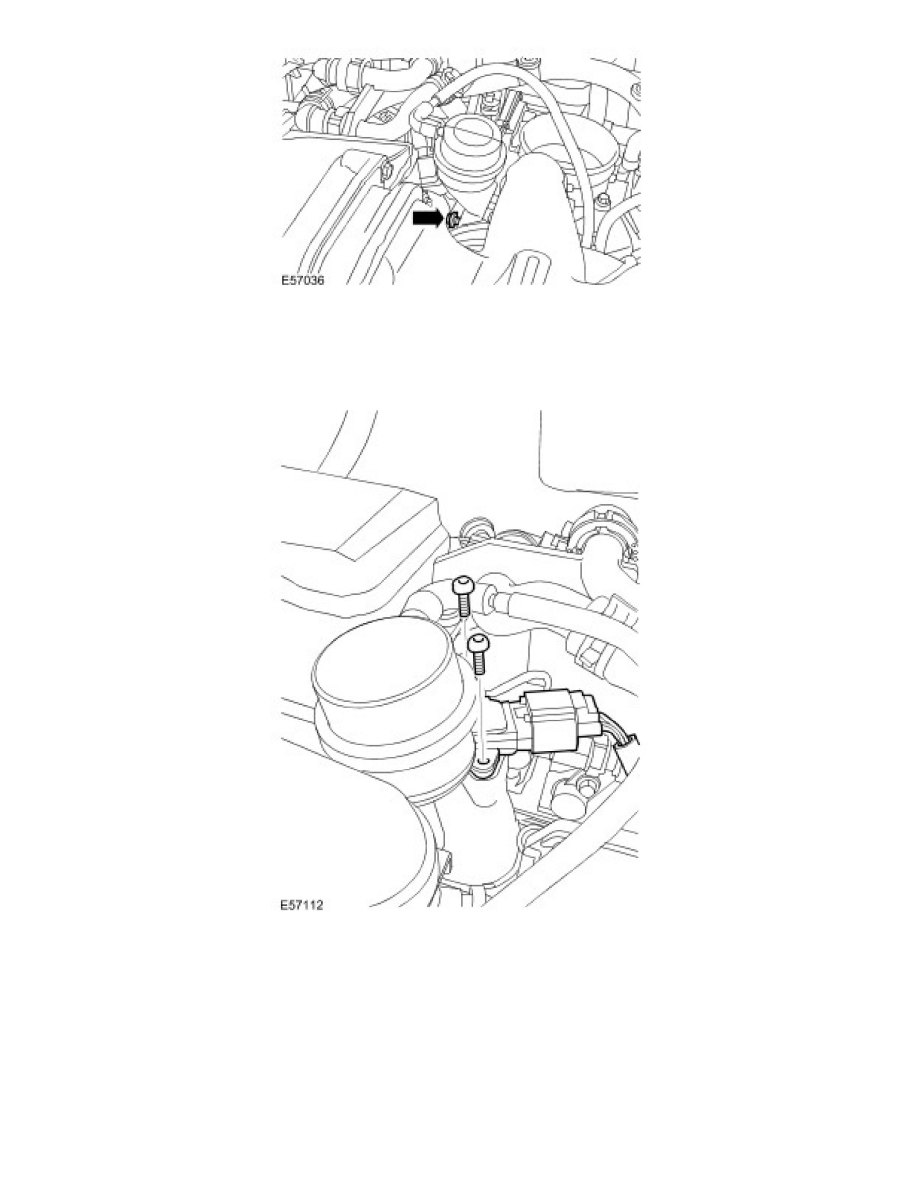 E57036

E57112