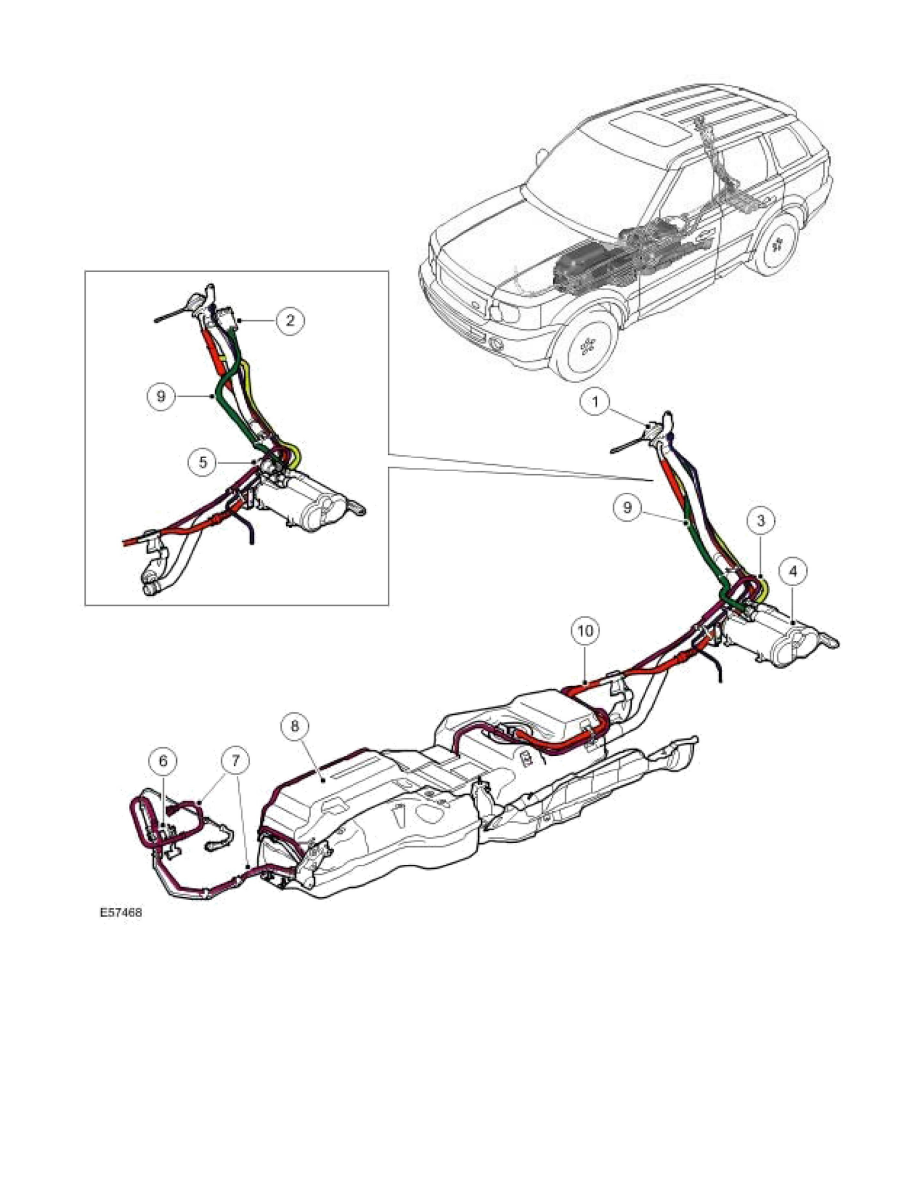 2
9
5
1
9
3
4
10
8
6
7
E57468