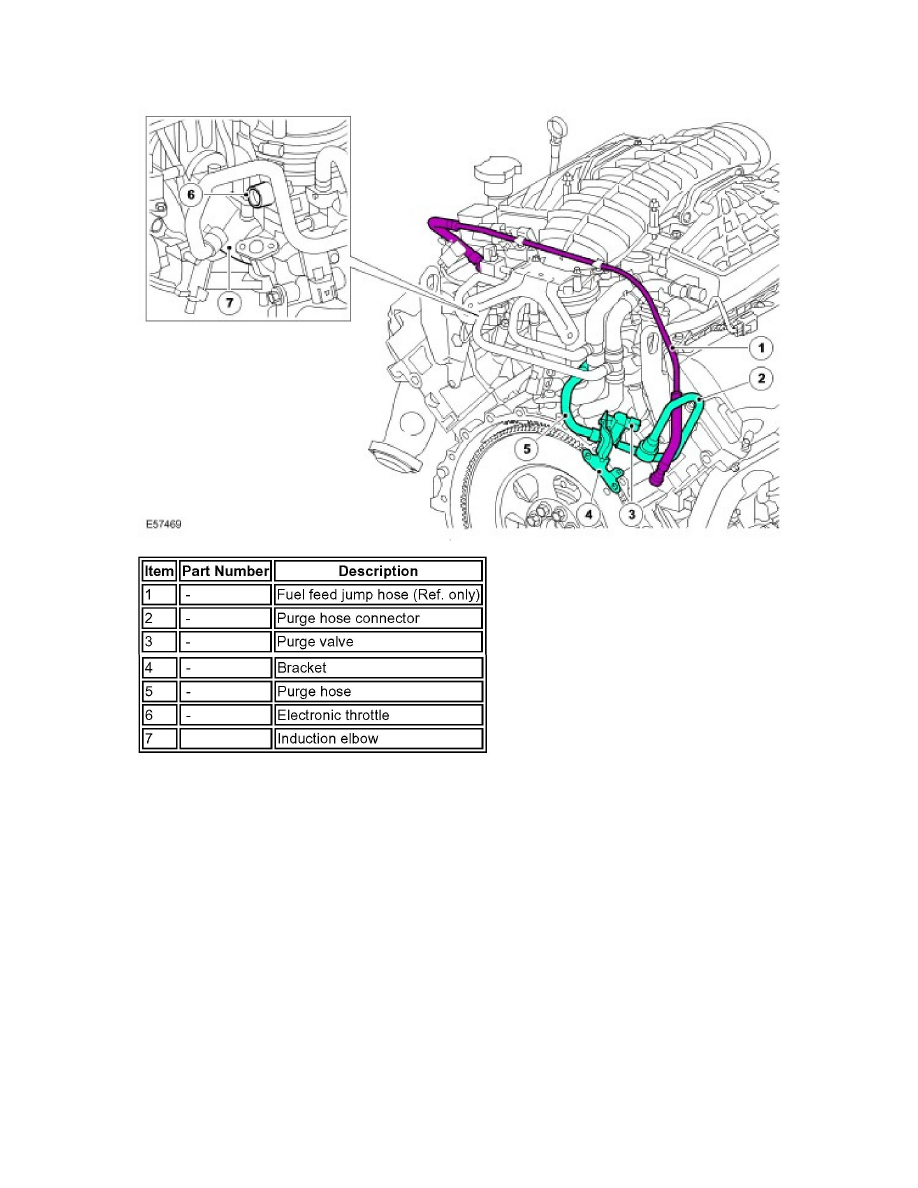 6

7

1

2

5

4

3

E57469

| Item | Part Number | Description |
|---|---|---|
| 1 | - | Fuel feed jump hose (Ref. only) |
| 2 | - | Purge hose connector |
| 3 | - | Purge valve |
| 4 | - | Bracket |
| 5 | - | Purge hose |
| 6 | - | Electronic throttle |
| 7 | | Induction elbow |