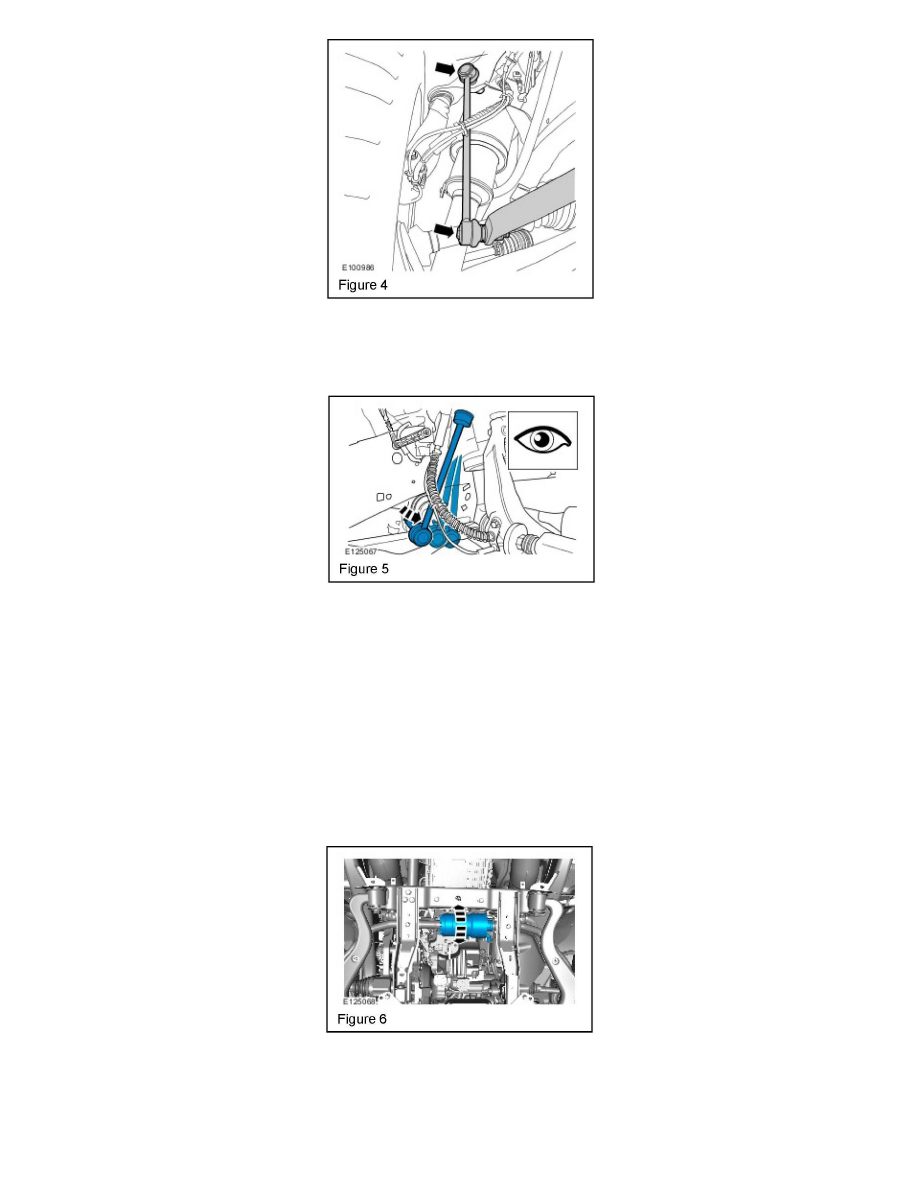 E100986
Figure 4

E125067
Figure 5

E125068
Figure 6