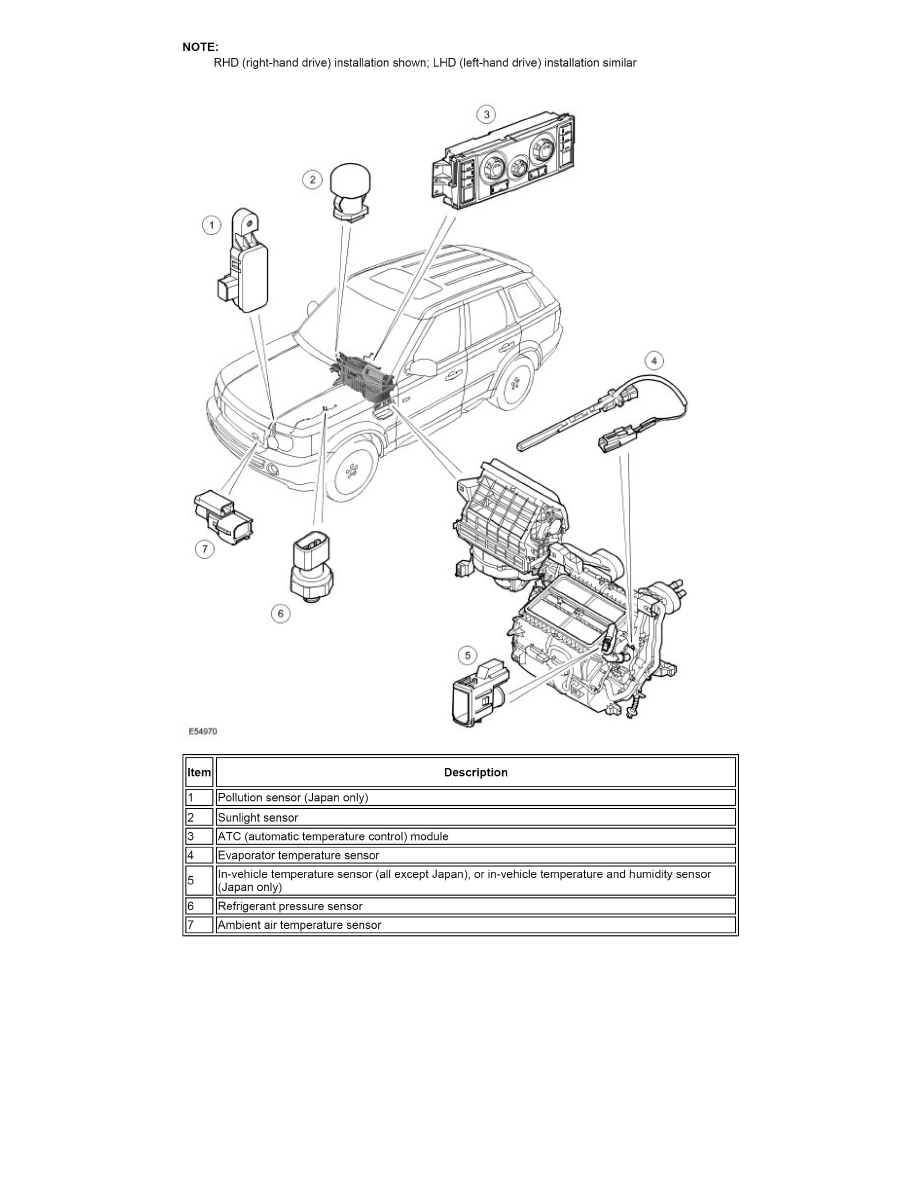 NOTE:
RHD (right-hand drive) installation shown; LHD (left-hand drive) installation similar

3
2
1
4
7
6
5
E54970

| Item | Description |
|---|---|
| 1 | Pollution sensor (Japan only) |
| 2 | Sunlight sensor |
| 3 | ATC (automatic temperature control) module |
| 4 | Evaporator temperature sensor |
| 5 | In-vehicle temperature sensor (all except Japan), or in-vehicle temperature and humidity sensor (Japan only) |
| 6 | Refrigerant pressure sensor |
| 7 | Ambient air temperature sensor |