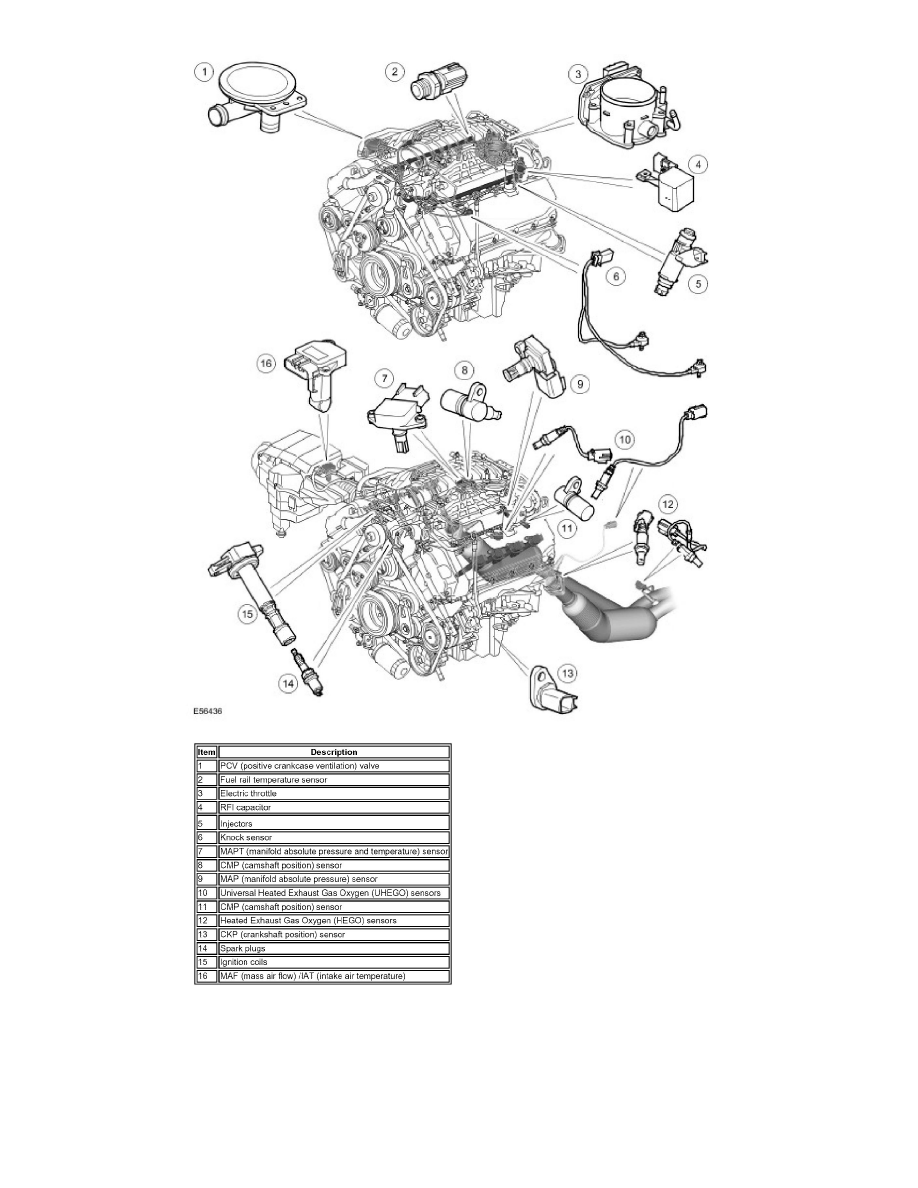 1
2
3
4
5
6
16
7
8
9
10
11
12
15
14
13
E56436

| Item | Description |
|---|---|
| 1 | PCV (positive crankcase ventilation) valve |
| 2 | Fuel rail temperature sensor |
| 3 | Electric throttle |
| 4 | RFI capacitor |
| 5 | Injectors |
| 6 | Knock sensor |
| 7 | MAPT (manifold absolute pressure and temperature) sensor |
| 8 | CMP (camshaft position) sensor |
| 9 | MAP (manifold absolute pressure) sensor |
| 10 | Universal Heated Exhaust Gas Oxygen (UHEGO) sensors |
| 11 | CMP (camshaft position) sensor |
| 12 | Heated Exhaust Gas Oxygen (HEGO) sensors |
| 13 | CKP (crankshaft position) sensor |
| 14 | Spark plugs |
| 15 | Ignition coils |
| 16 | MAF (mass air flow) /IAT (intake air temperature) |