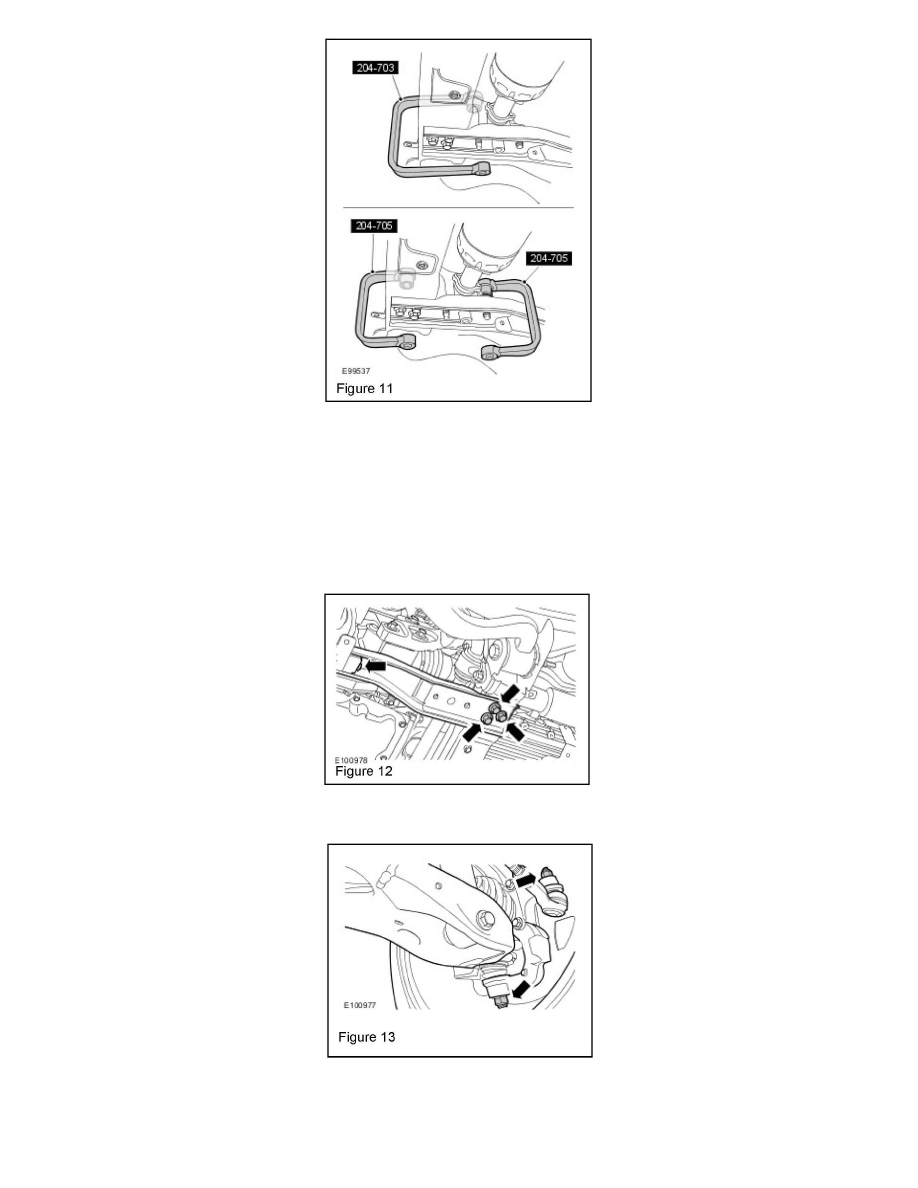 204-703

204-705

204-705

E99537

Figure 11

E100978

Figure 12

E100977

Figure 13