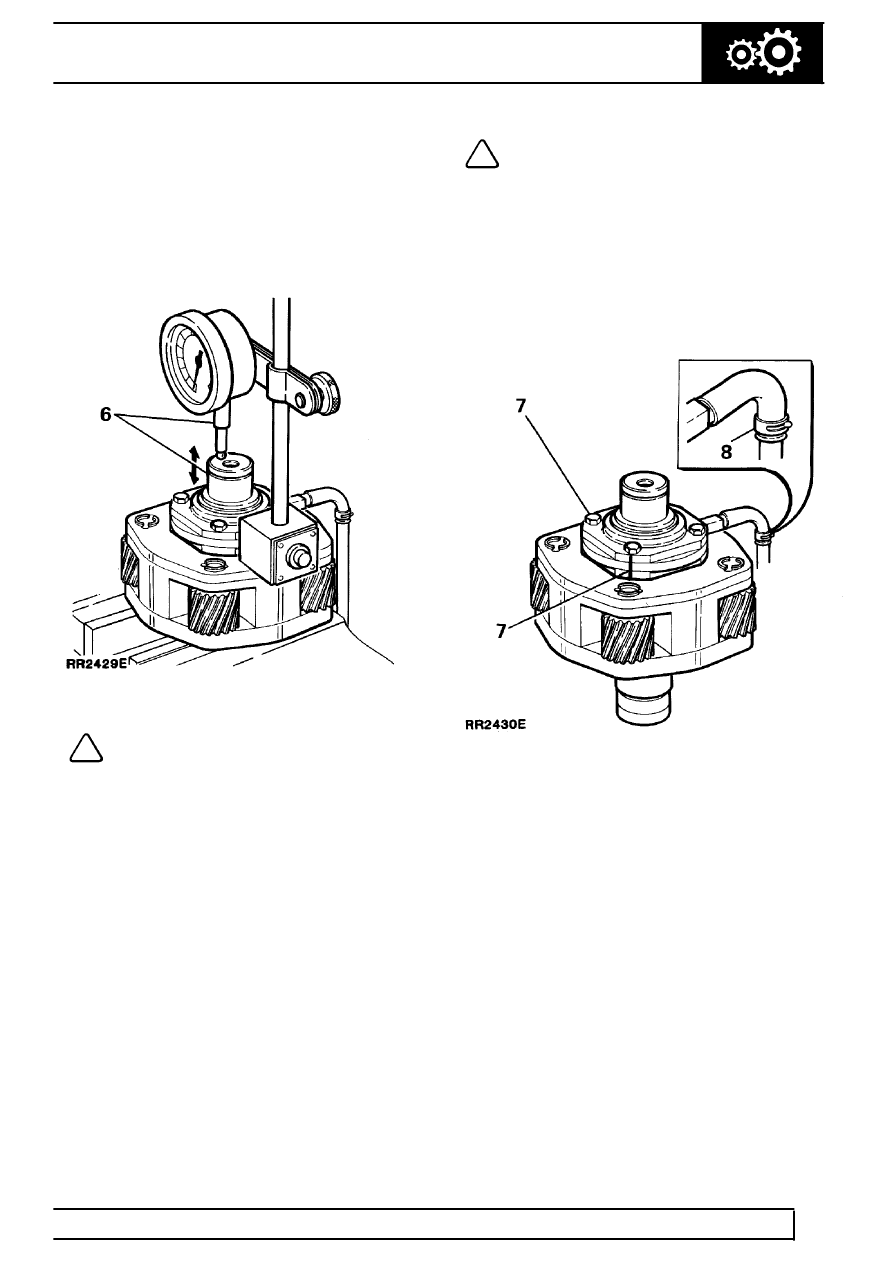 6

RR2429E

7

8

7

RR2430E