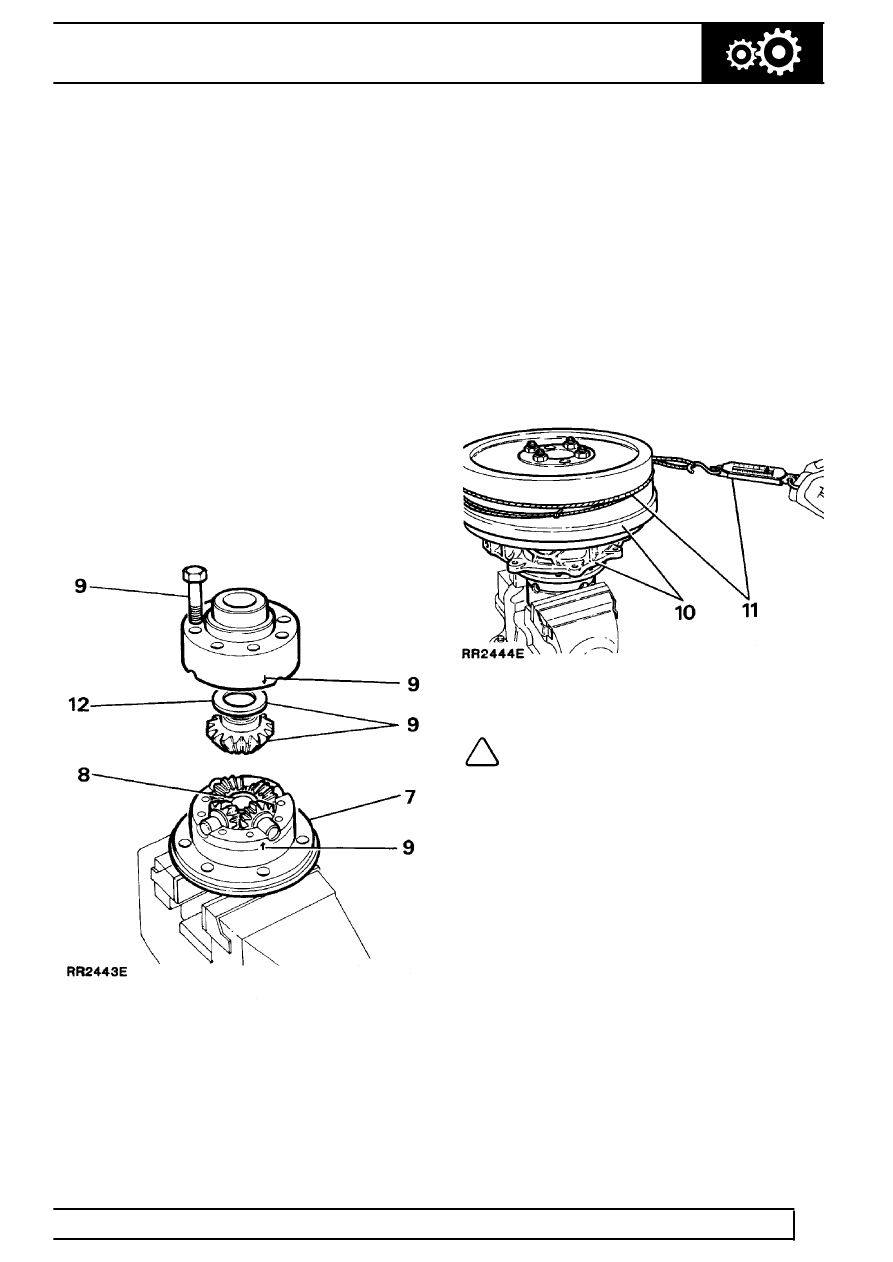 9

9

12

9

8

7

9

RR2443E

10

11

RR2444E