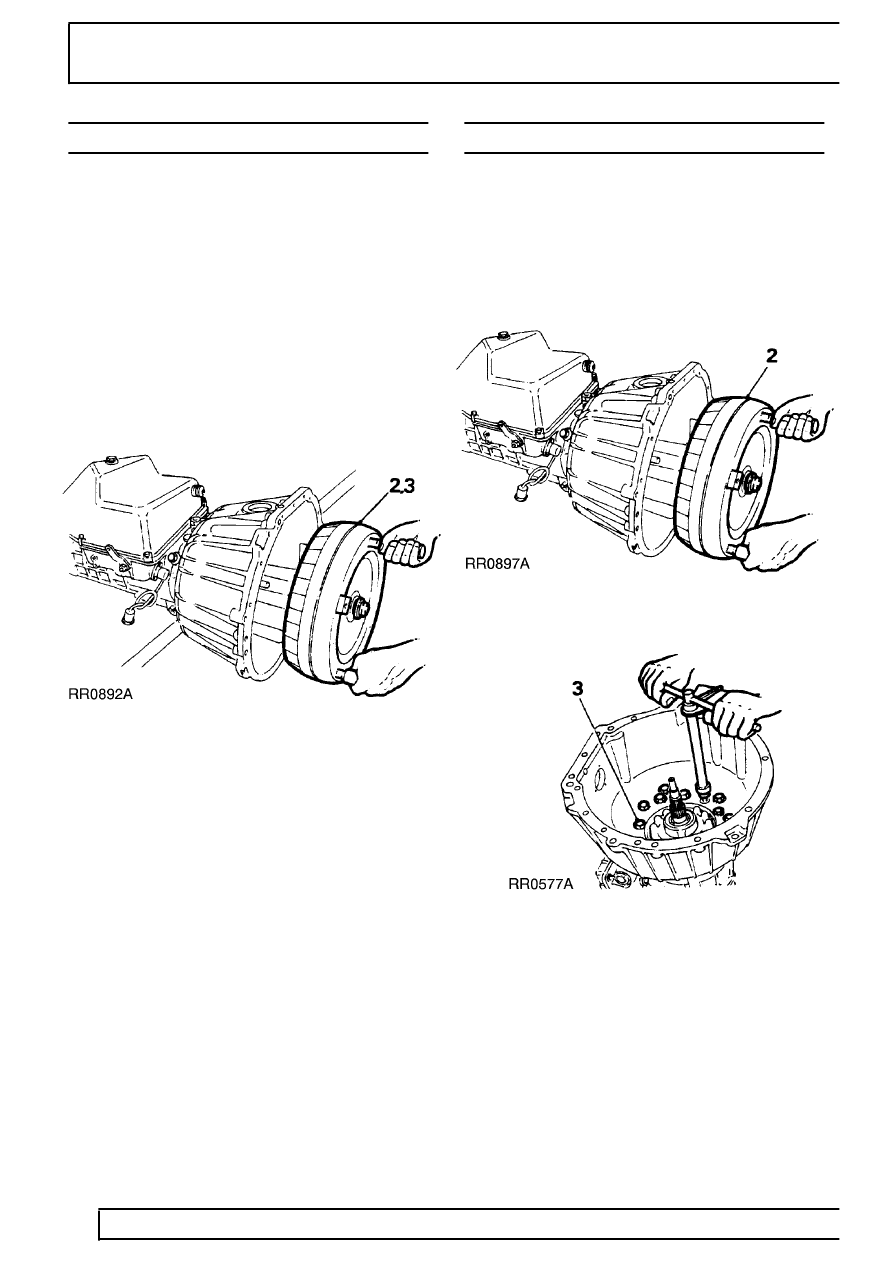 2,3

RR0892A

2

RR0897A

3

RR0577A