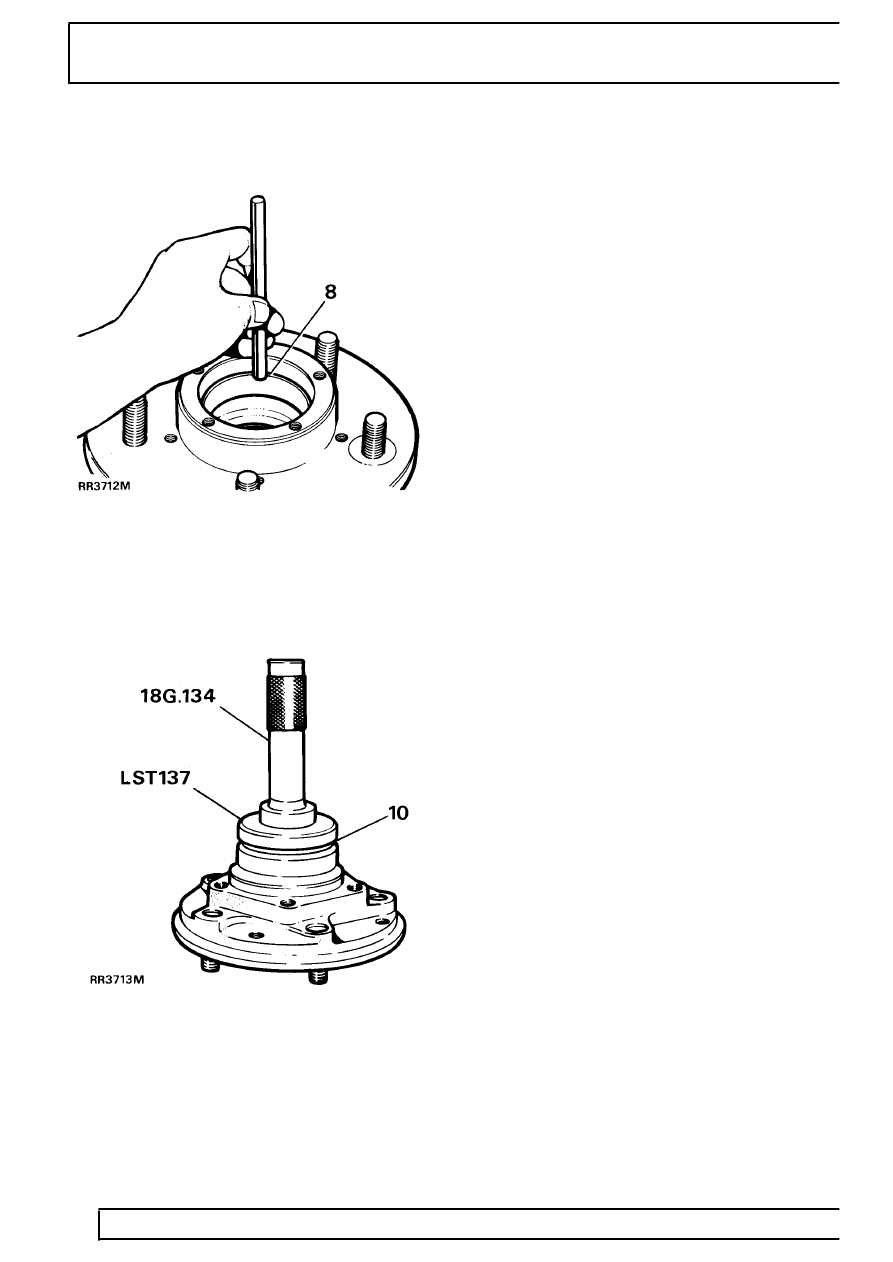 8

RR3712M

18G.134

LST137

10

RR3713M