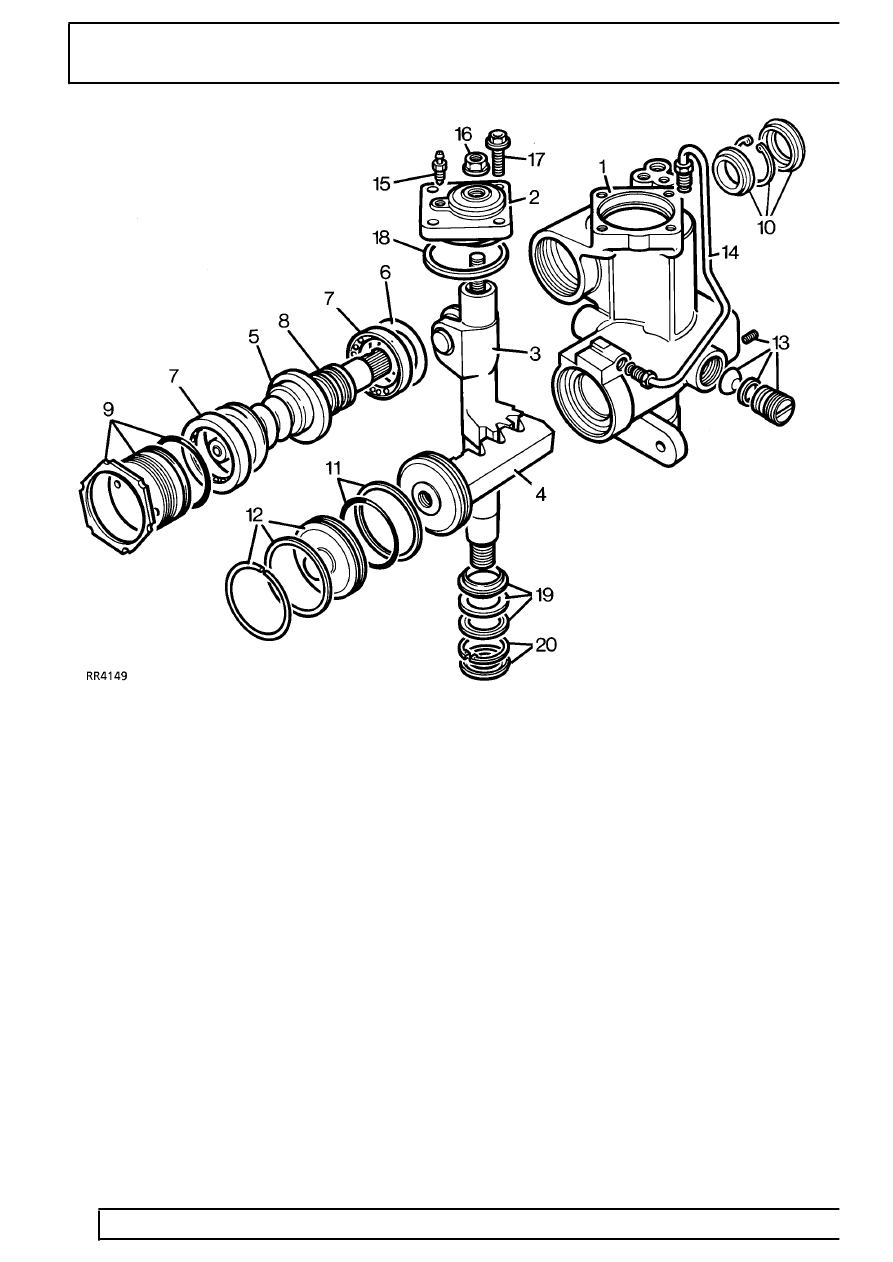 16
17
15
1
2
10
18
14
6
7
8
5
3
13
7
9
11
4
12
19
20
RR4149