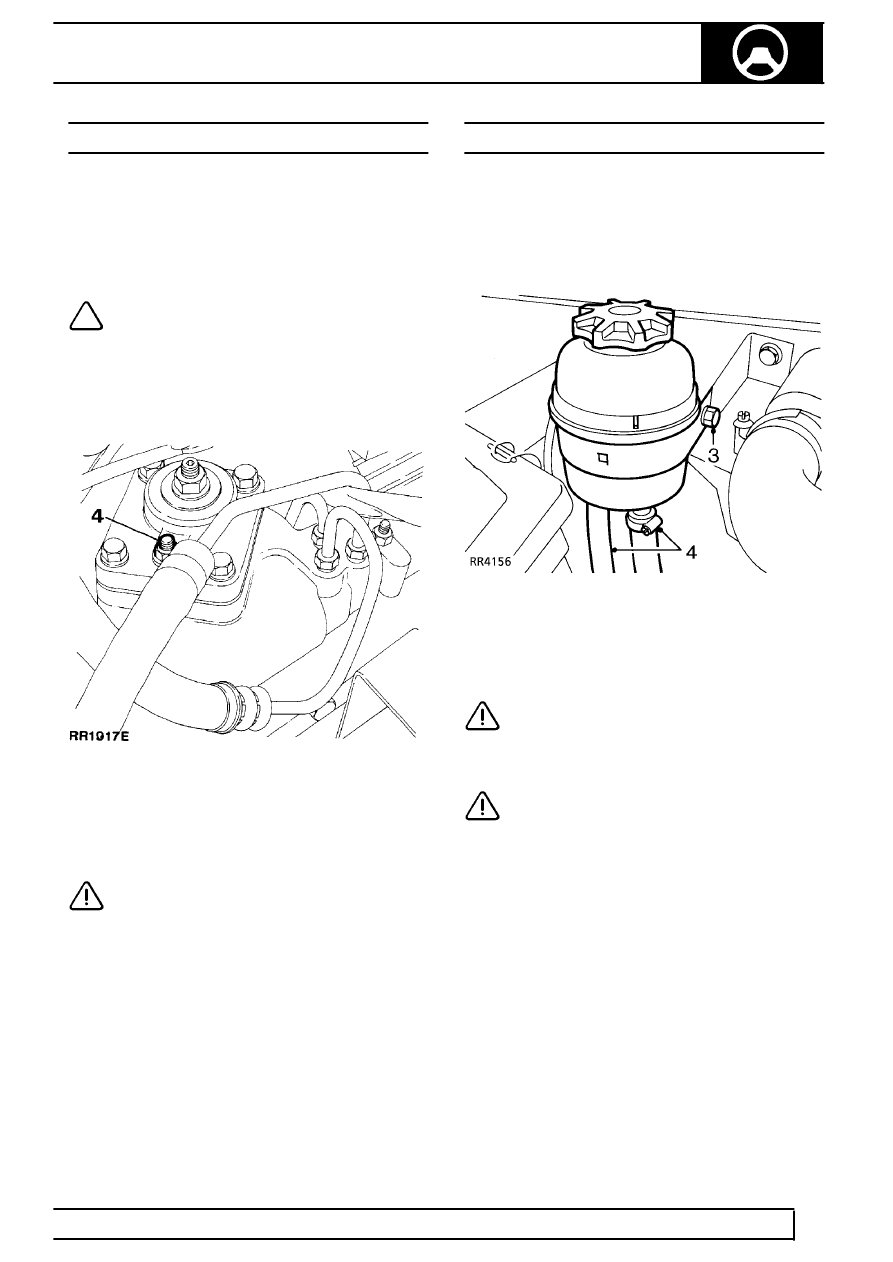 4

RR1917E

3

4

RR4156