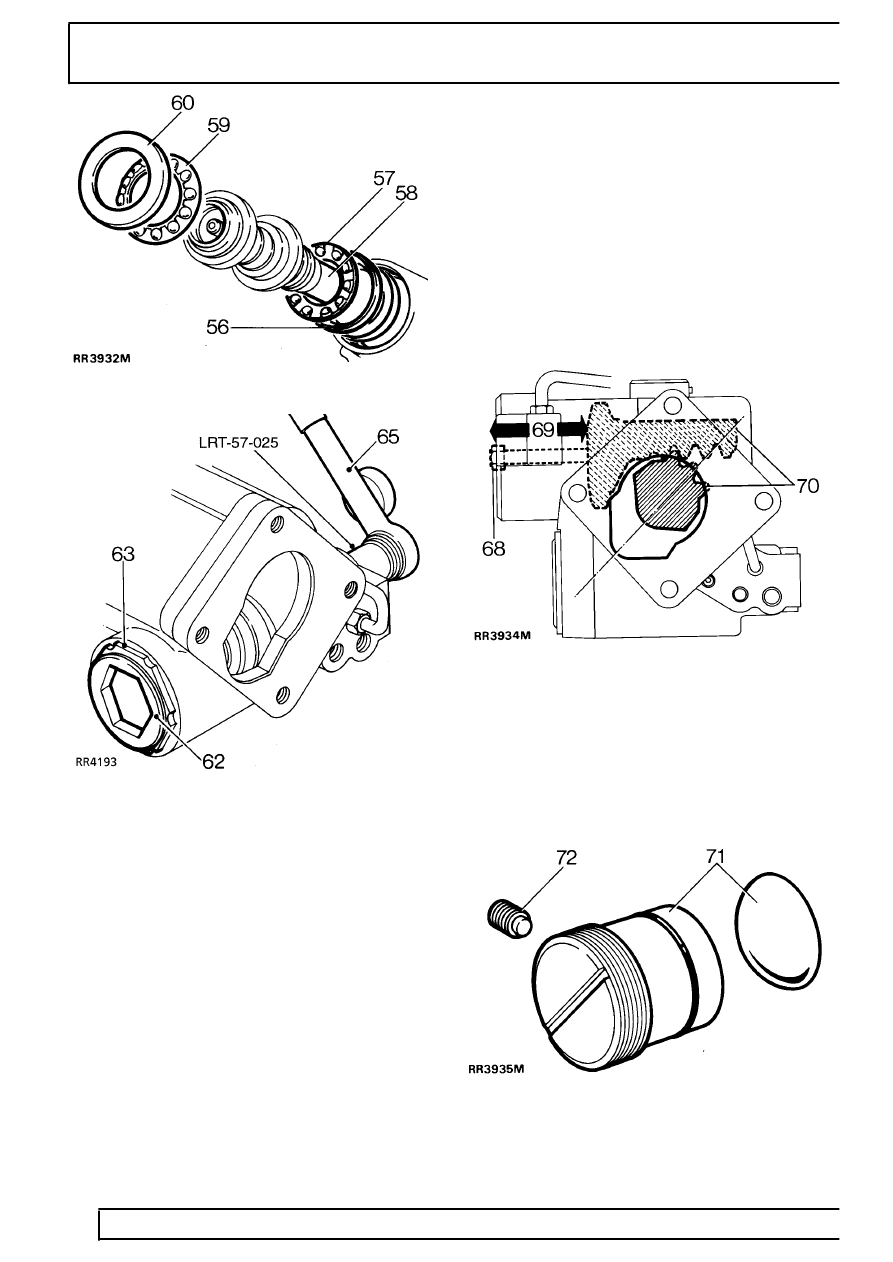 60
59
57
58
56
RR3932M

LRT-57-025
65
63
62
RR4193

69
70
68
RR3934M

72
71
RR3935M