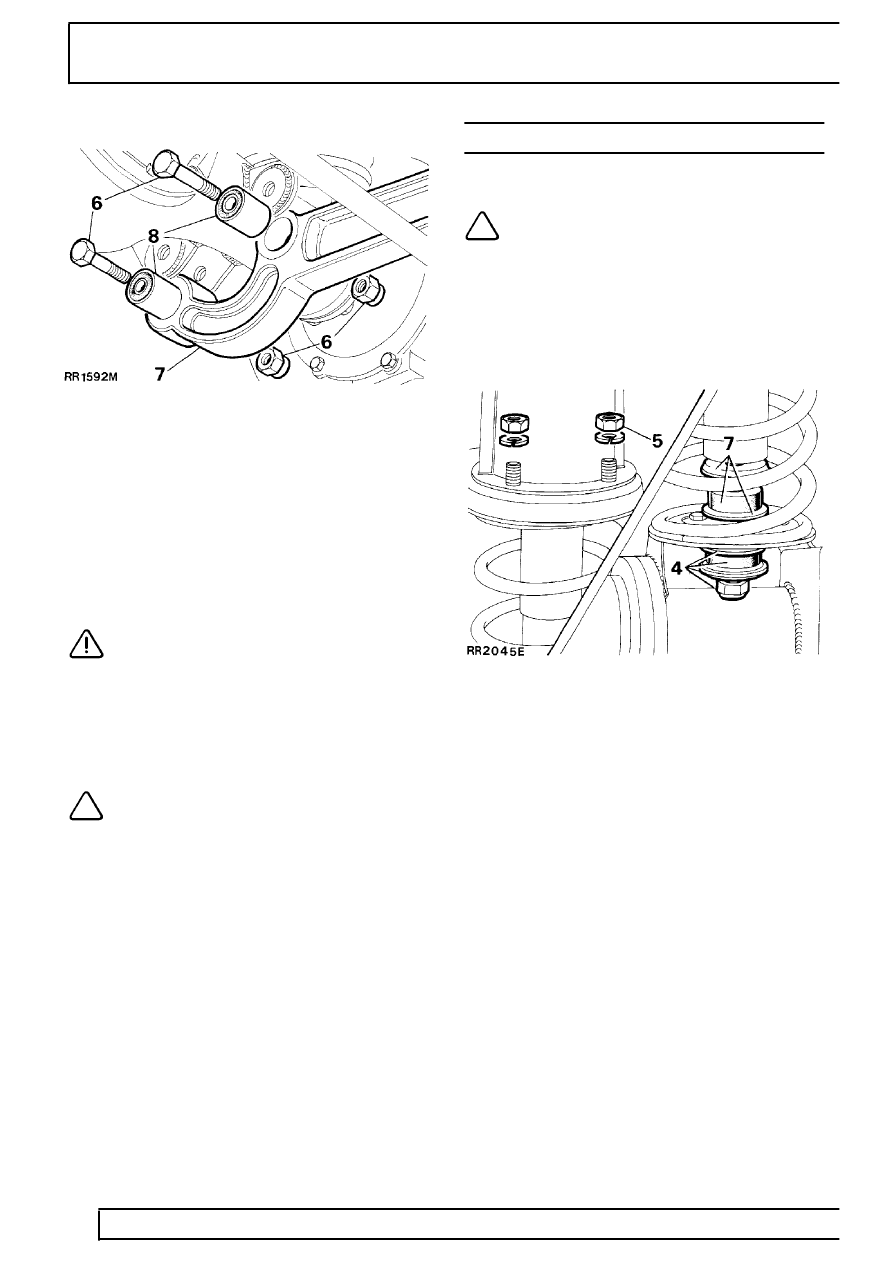 6
8
6
RR1592M
7

5
7
4
RR2045E