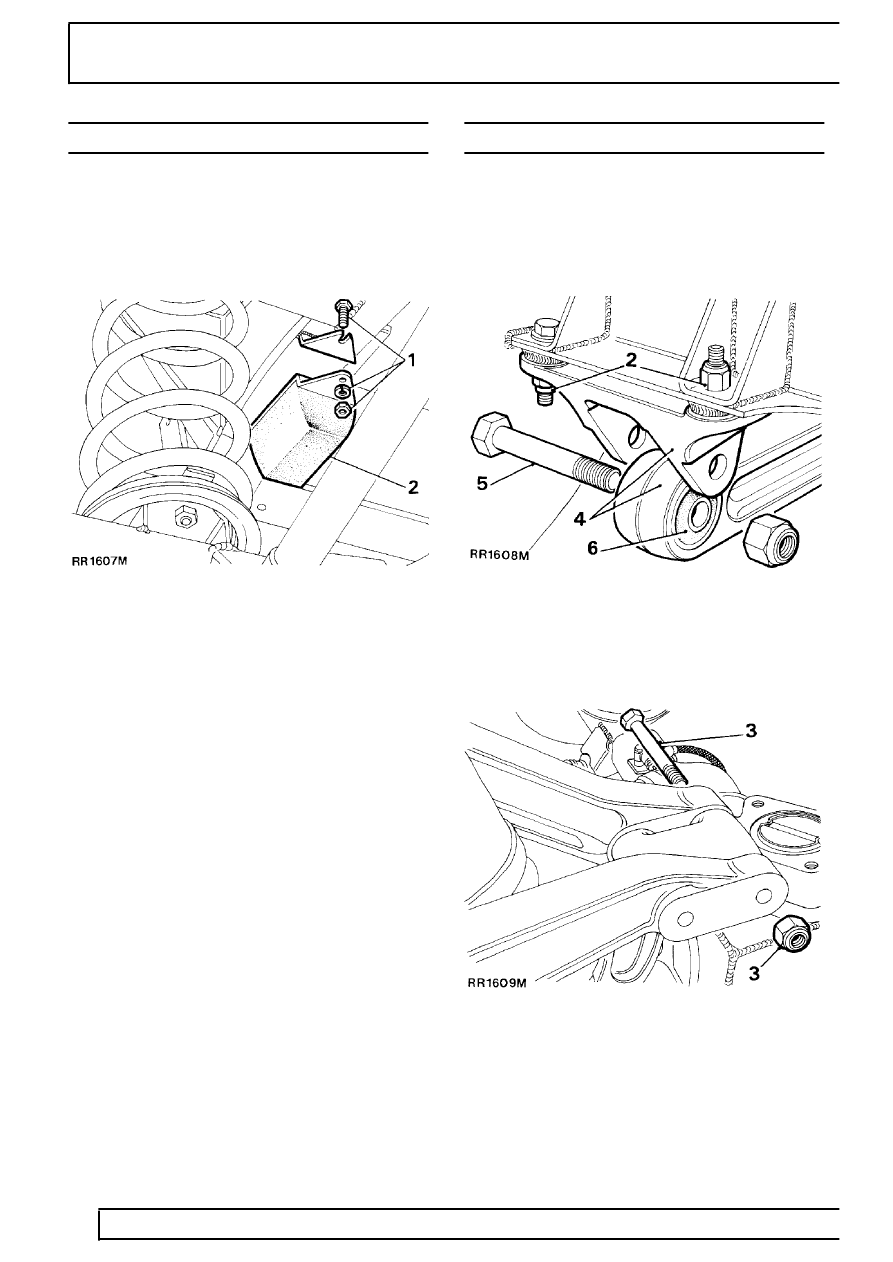 1

2

RR1607M

2

5

4

6

RR1608M

3

3

RR1609M