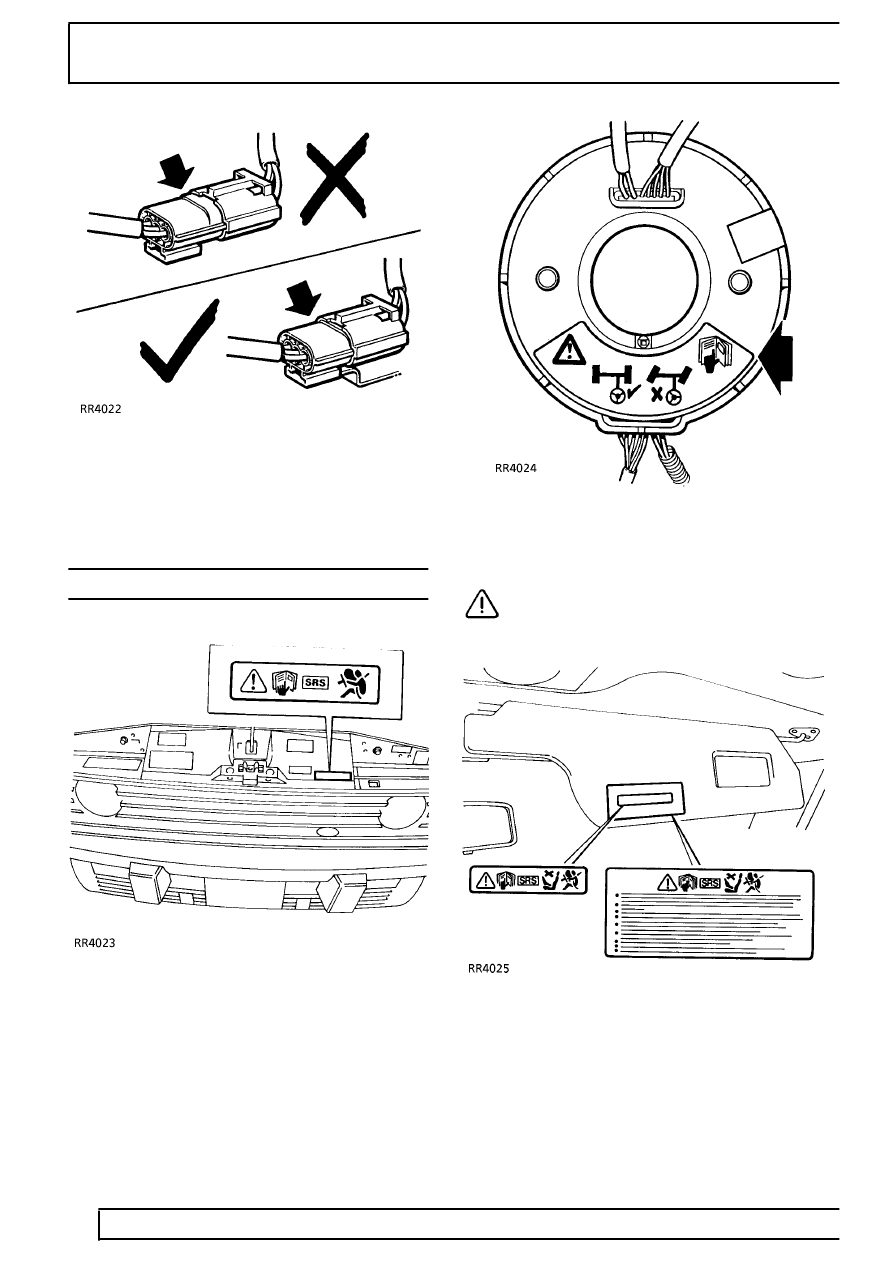 RR4022

RR4024

SRS

RR4023

SRS SRS

RR4025