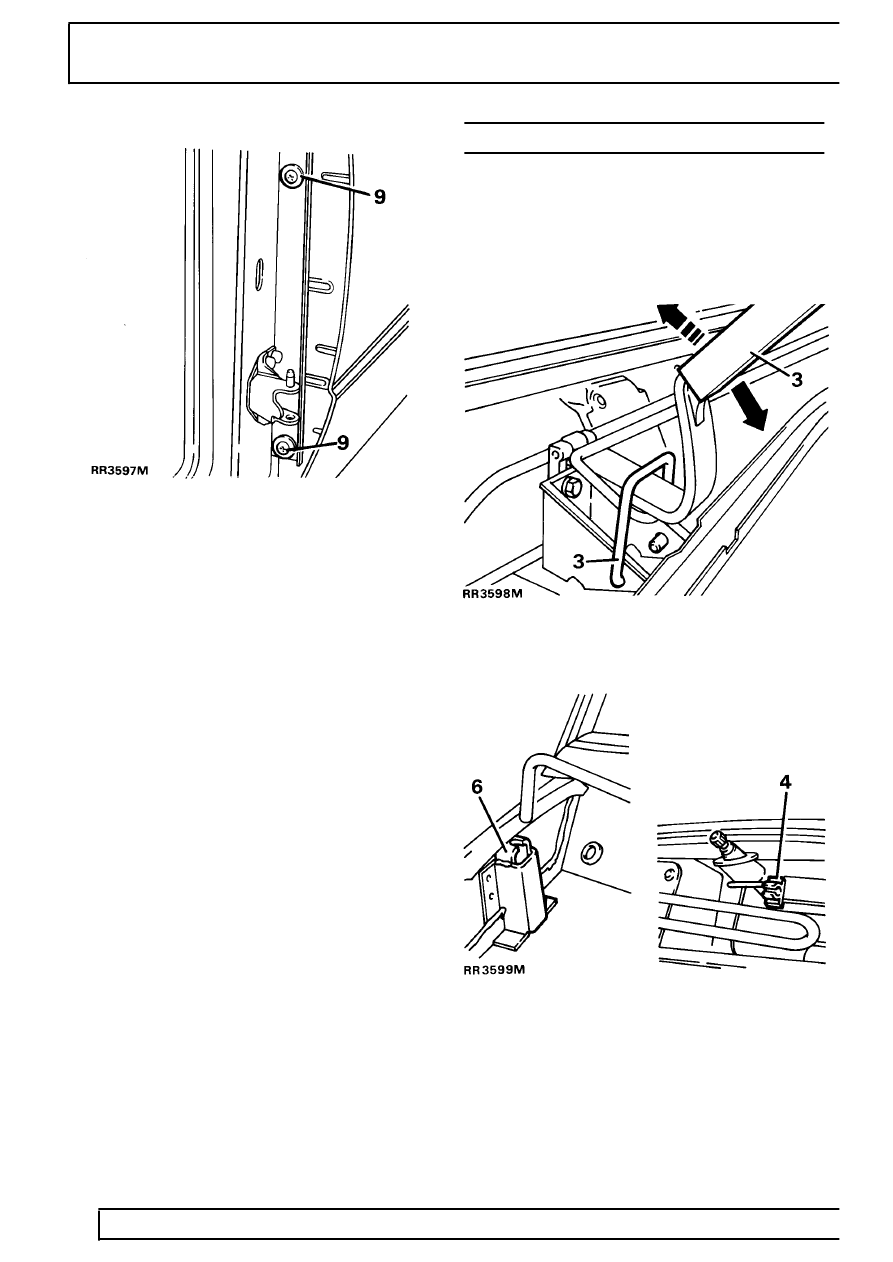 9

9

RR3597M

3

3

RR3598M

6

4

RR3599M