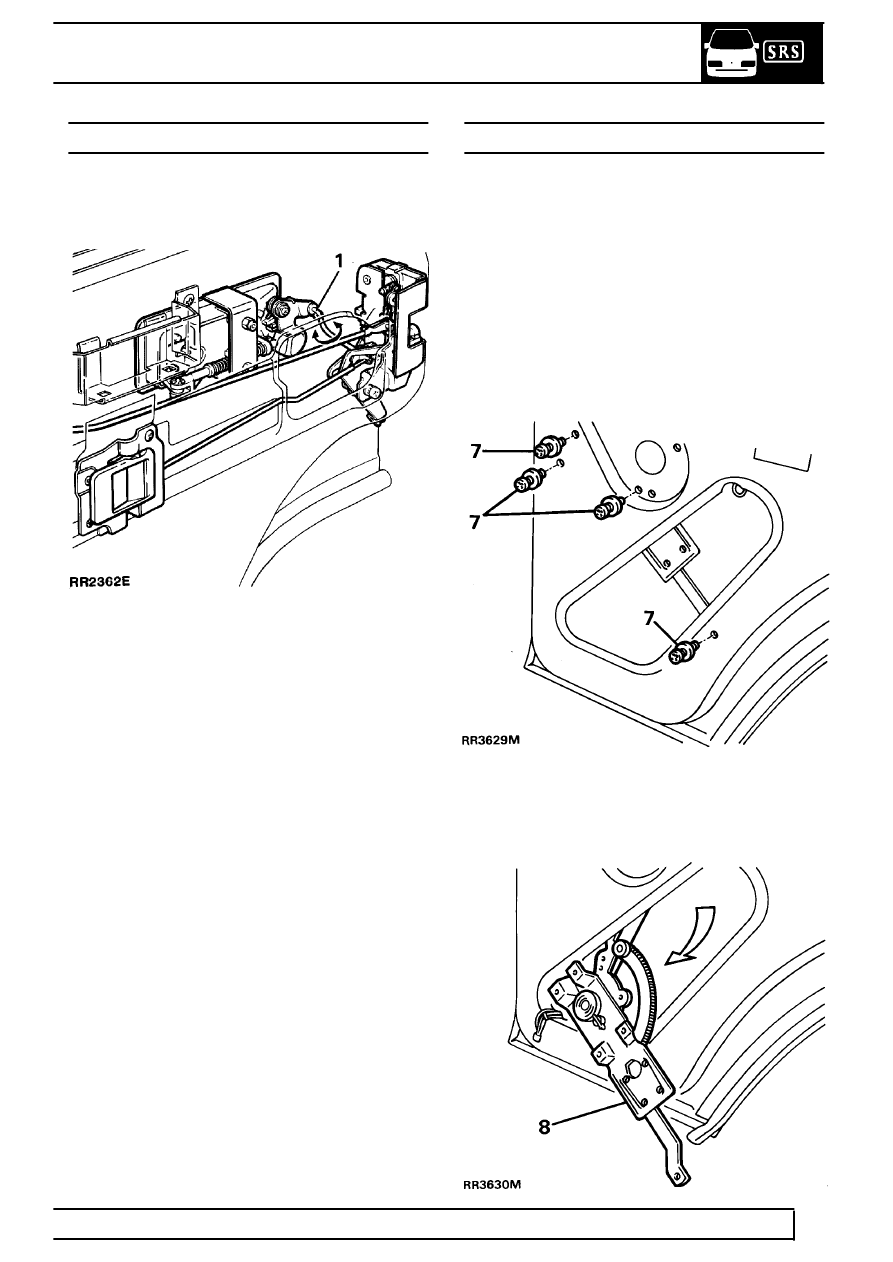 SRS

1

RR2362E

7

7

7

RR3629M

8

RR3630M