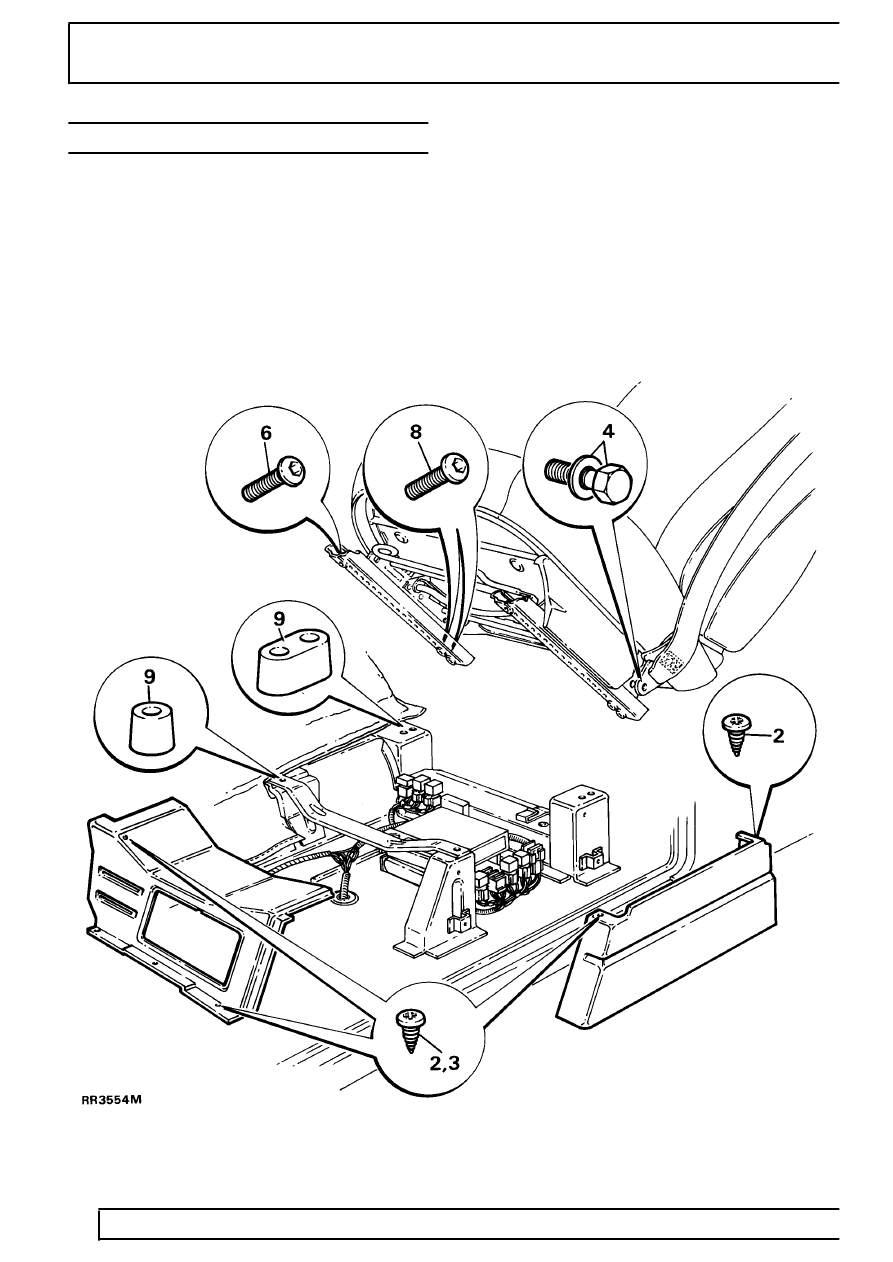 6

8

4

9

9

2

2,3

RR3554M