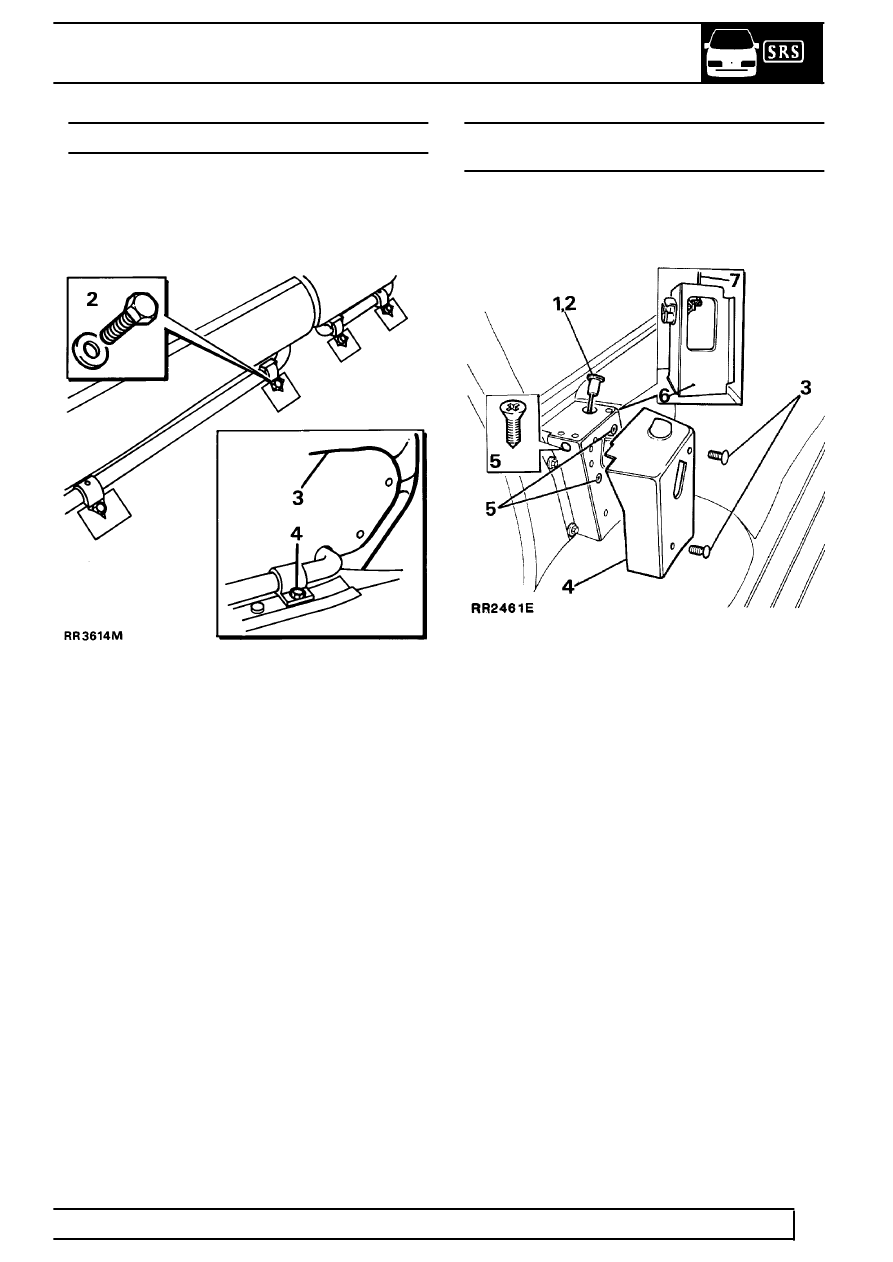 SRS

2

3

4

RR3614M

1,2

7

6

3

5

5

4

RR2461E