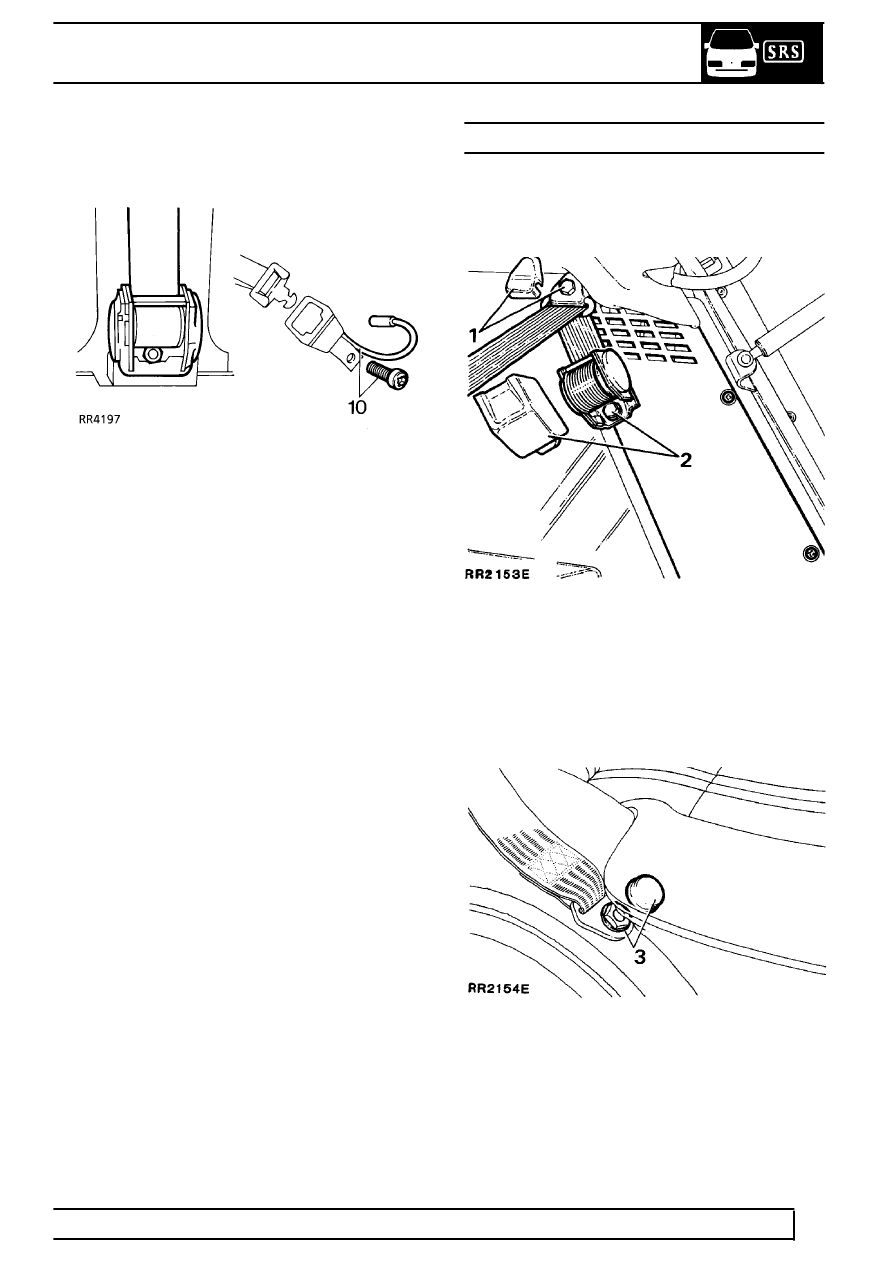 SRS

10

RR4197

1

2

RR2153E

3

RR2154E