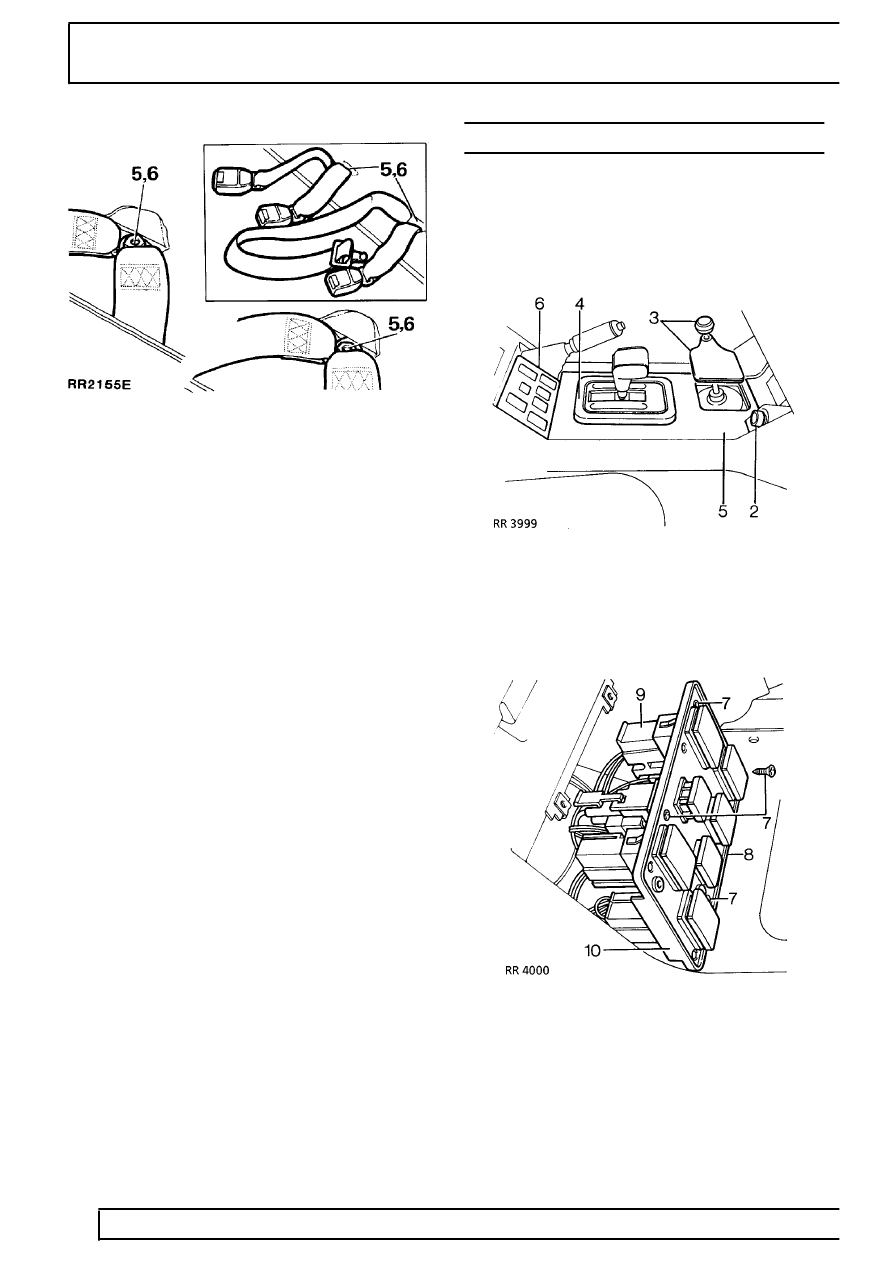 5,6

5,6

5,6

RR2155E

6 4 3

5 2

RR 3999

9

7

7

8

7

10

RR 4000