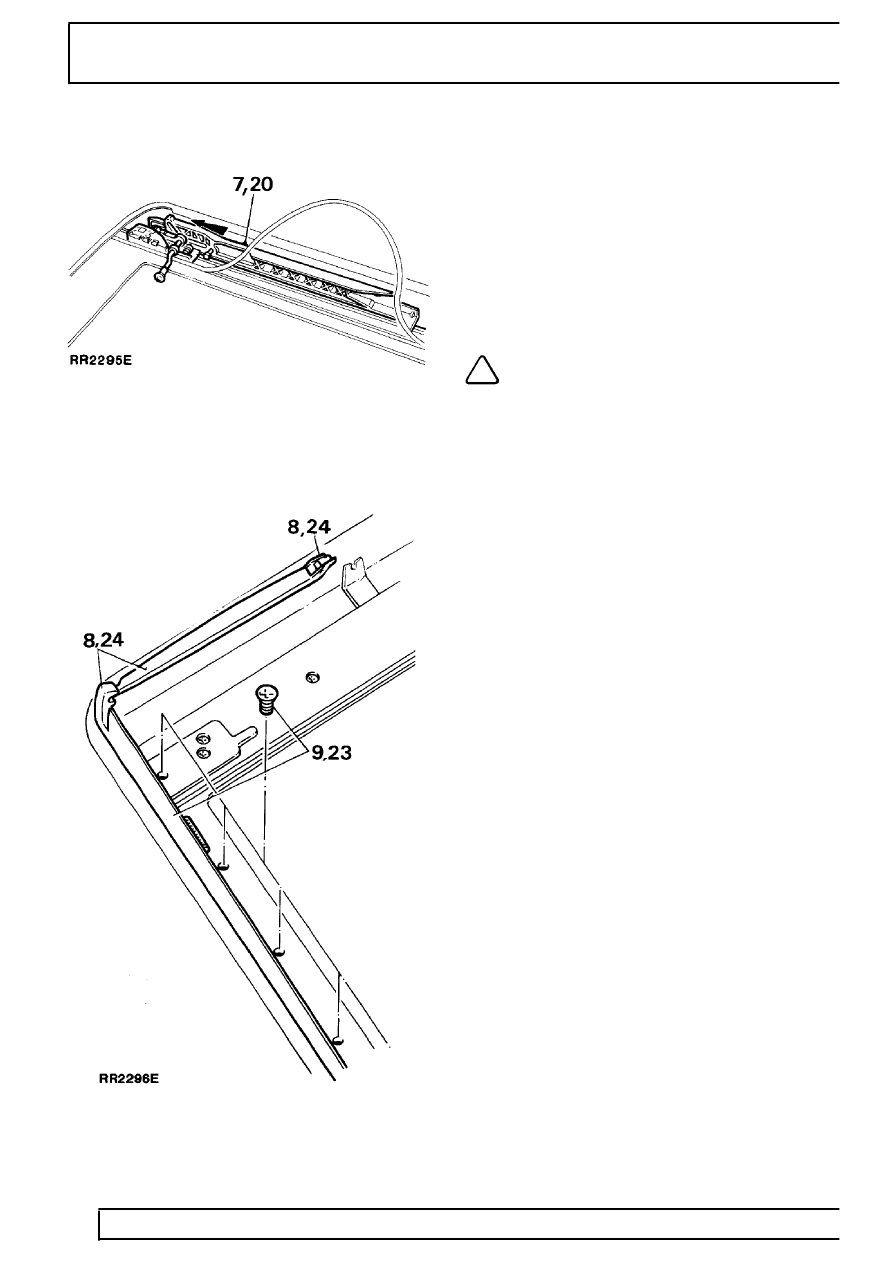 7,20

RR2295E

8,24

8,24

9,23

RR2296E