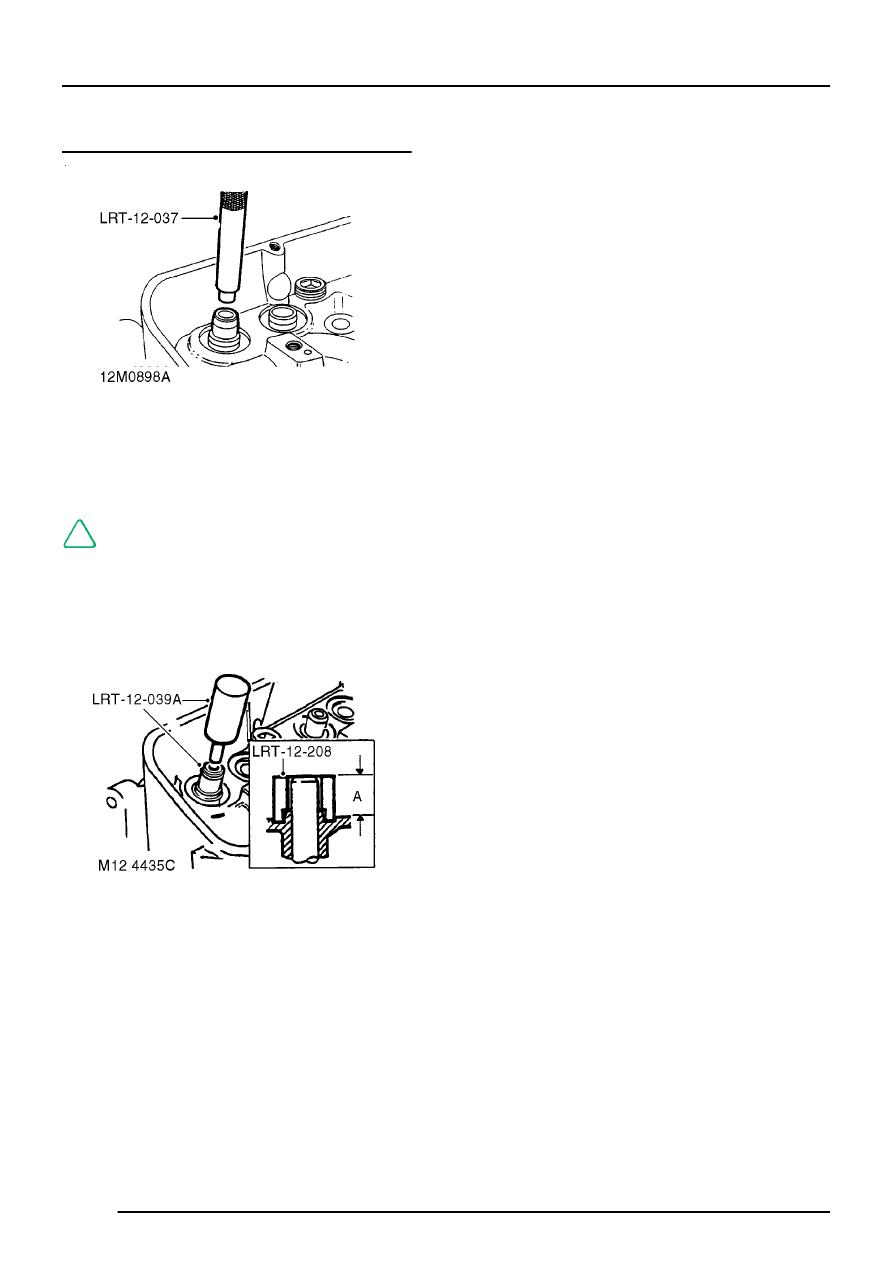 LRT-12-037

12M0898A

LRT-12-039A

LRT-12-208

A

M12 4435C