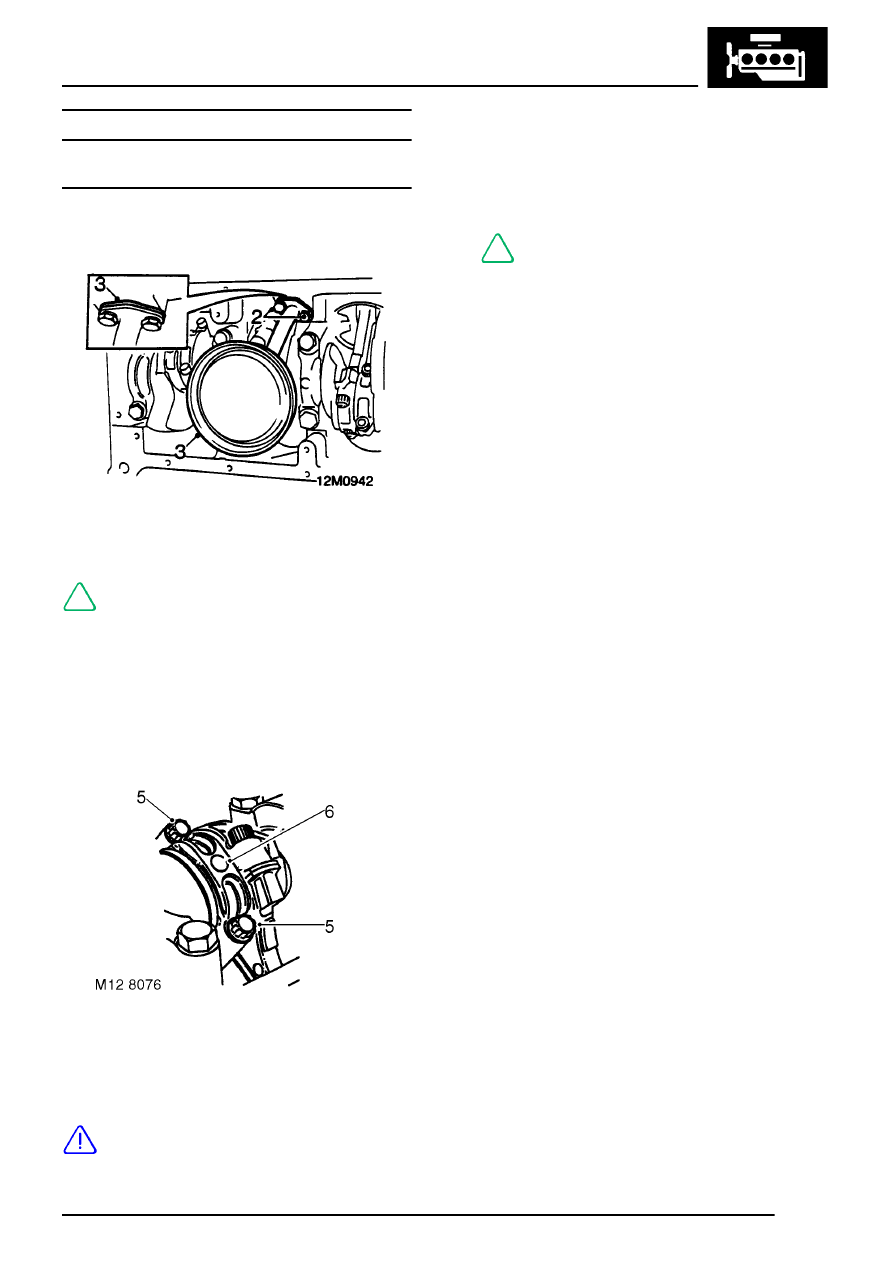 3

2

3

12M0942

5

6

5

M12 8076