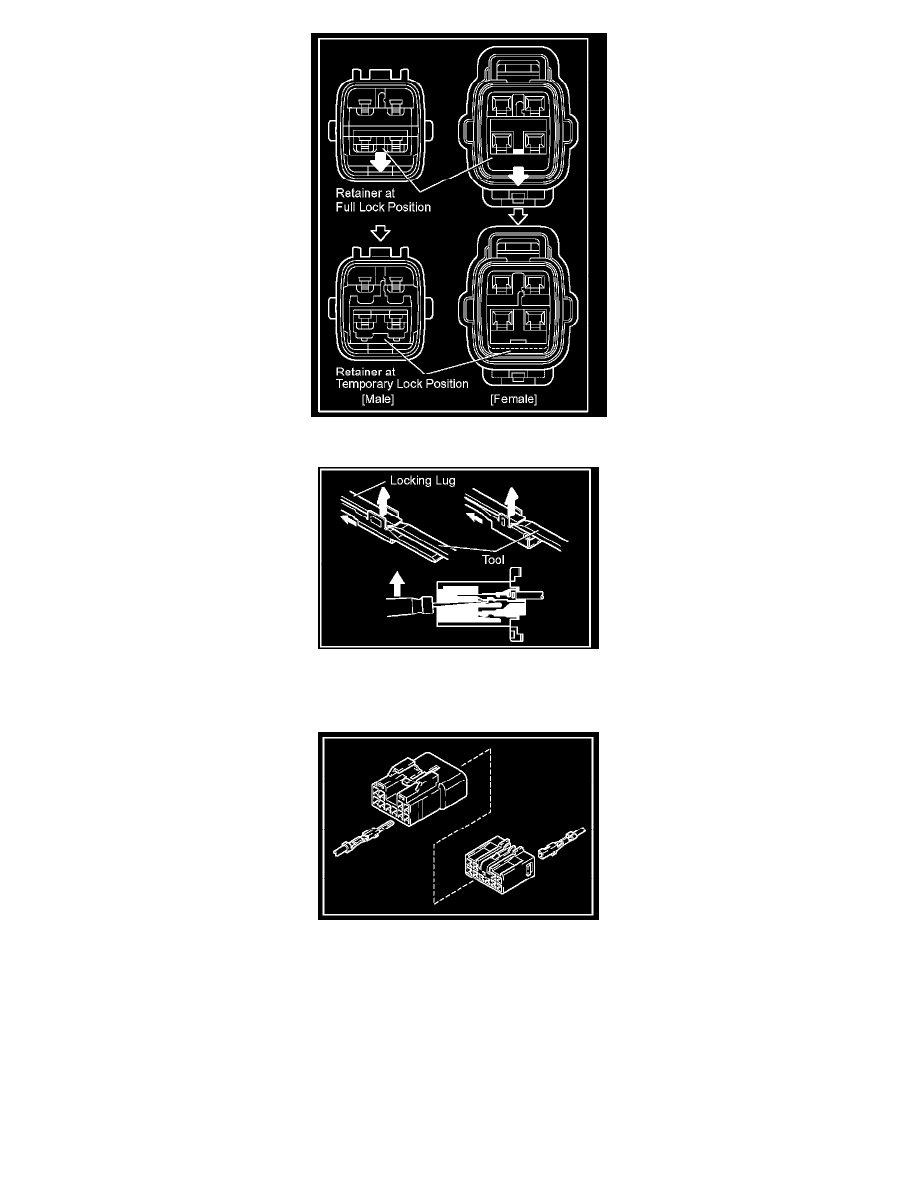 Retainer at
Full Lock Position

Retainer at
Temporary Lock Position

[Male]

[Female]

Locking Lug

Tool