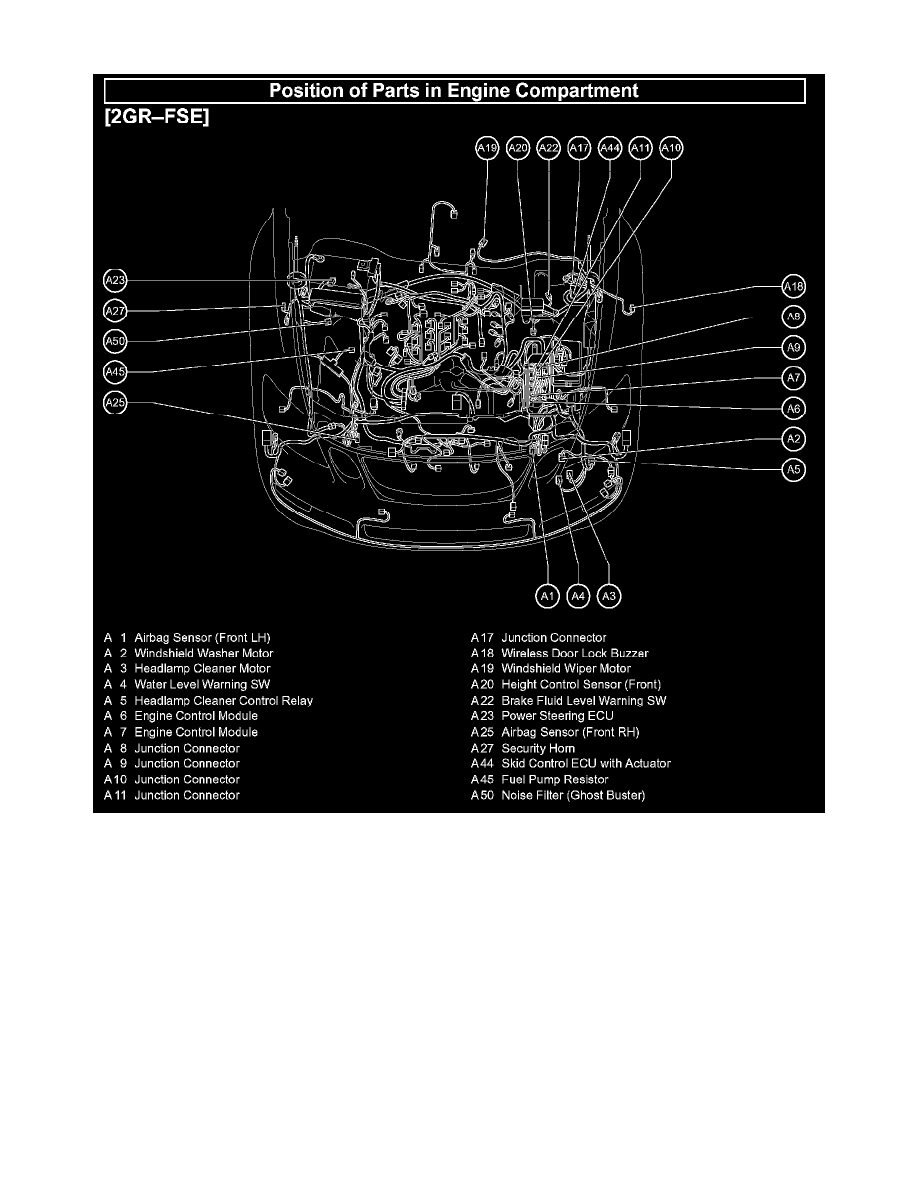 Position of Parts in Engine Compartment

[2GR–FSE]

A19 A20 A22 A17 A44 A11 A10

A23

A27

A50

A45

A25

A18

A8

A9

A7

A6

A2

A5

A1 A4 A3

A 1 Airbag Sensor (Front LH)
A 2 Windshield Washer Motor
A 3 Headlamp Cleaner Motor
A 4 Water Level Warning SW
A 5 Headlamp Cleaner Control Relay
A 6 Engine Control Module
A 7 Engine Control Module
A 8 Junction Connector
A 9 Junction Connector
A10 Junction Connector
A11 Junction Connector

A17 Junction Connector
A18 Wireless Door Lock Buzzer
A19 Windshield Wiper Motor
A20 Height Control Sensor (Front)
A22 Brake Fluid Level Warning SW
A23 Power Steering ECU
A25 Airbag Sensor (Front RH)
A27 Security Horn
A44 Skid Control ECU with Actuator
A45 Fuel Pump Resistor
A50 Noise Filter (Ghost Buster)