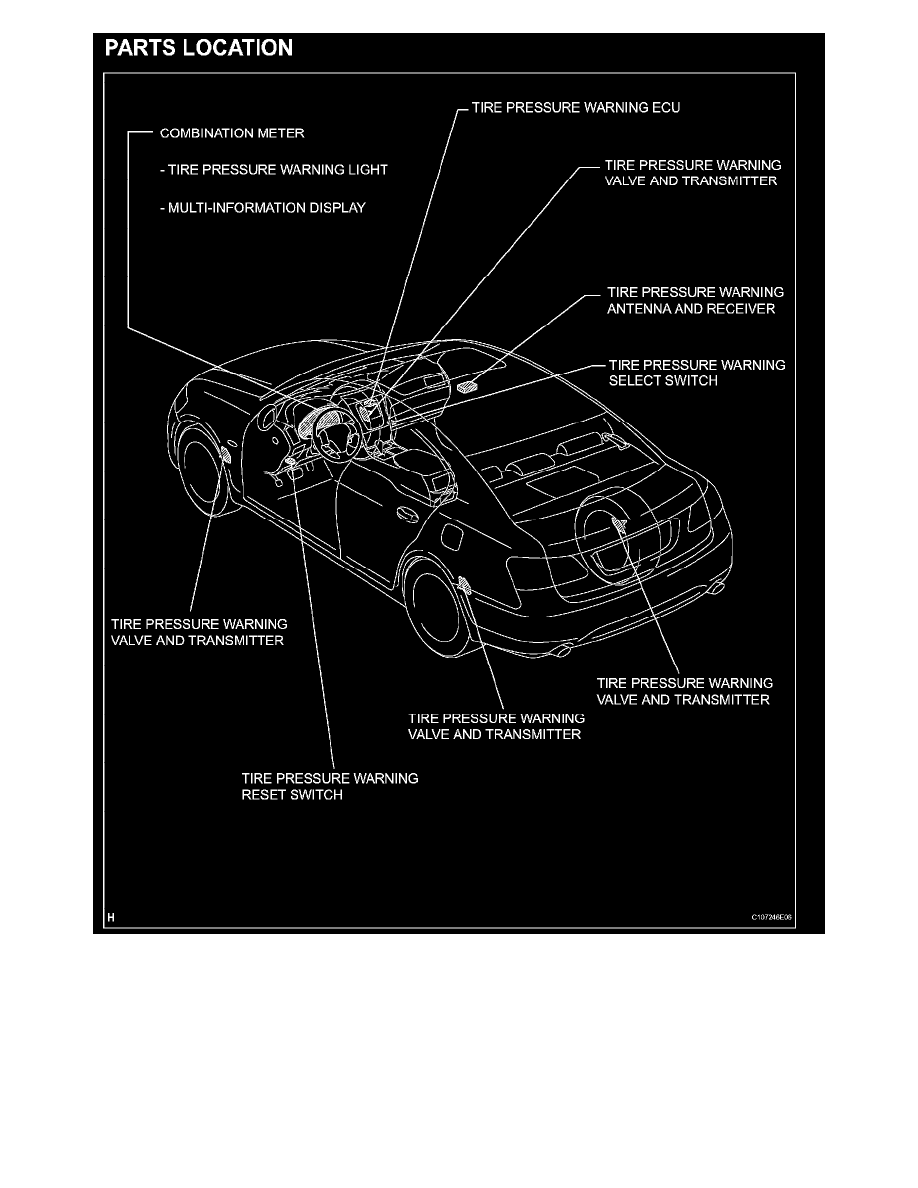 PARTS LOCATION

TIRE PRESSURE WARNING ECU

COMBINATION METER

- TIRE PRESSURE WARNING LIGHT

- MULTI-INFORMATION DISPLAY

TIRE PRESSURE WARNING VALVE AND TRANSMITTER

TIRE PRESSURE WARNING ANTENNA AND RECEIVER

TIRE PRESSURE WARNING SELECT SWITCH

TIRE PRESSURE WARNING VALVE AND TRANSMITTER

TIRE PRESSURE WARNING VALVE AND TRANSMITTER

TIRE PRESSURE WARNING VALVE AND TRANSMITTER

TIRE PRESSURE WARNING RESET SWITCH

H

C107246E08